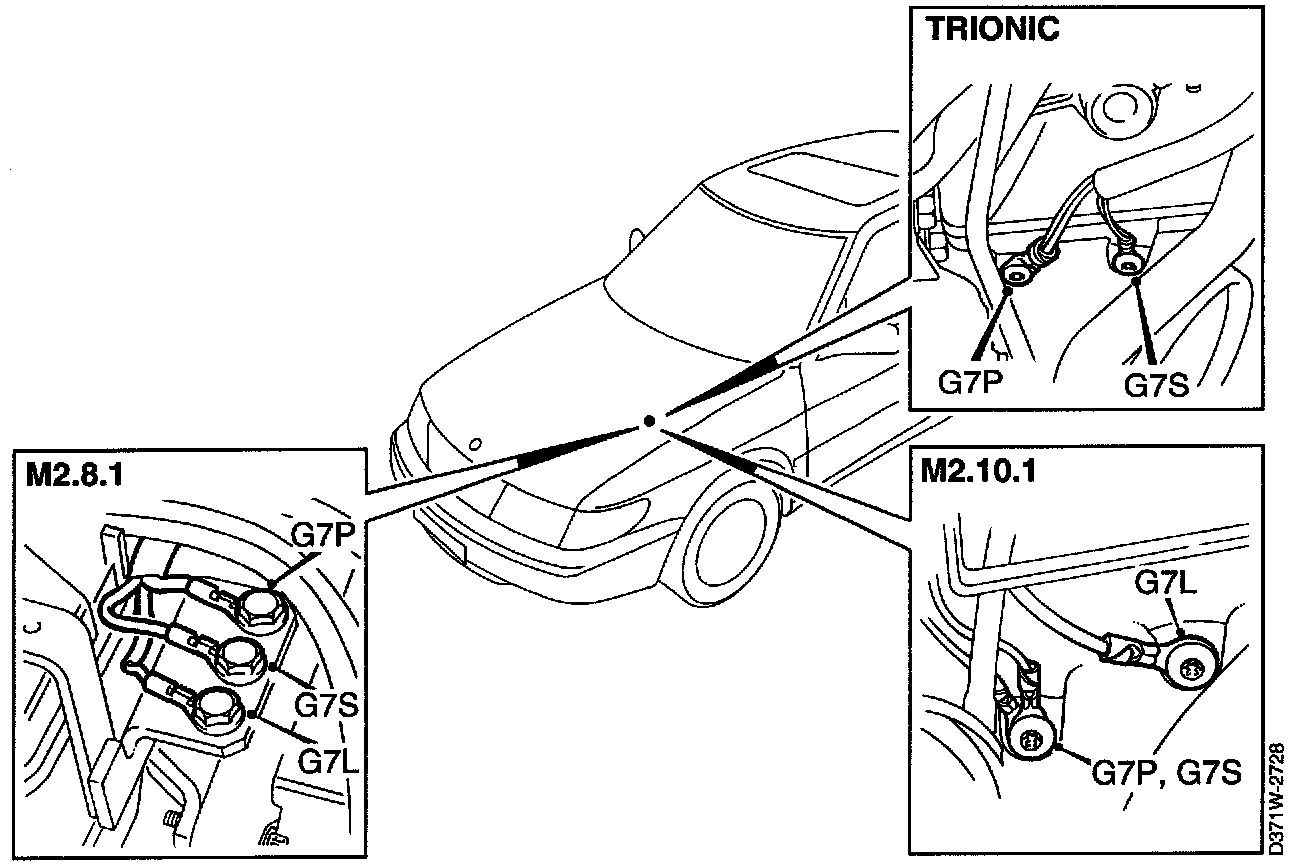 TRIONIC
G7P
G7S

M2.8.1
G7P
G7S
G7L

M2.10.1
G7L
G7P, G7S

D371W-2728