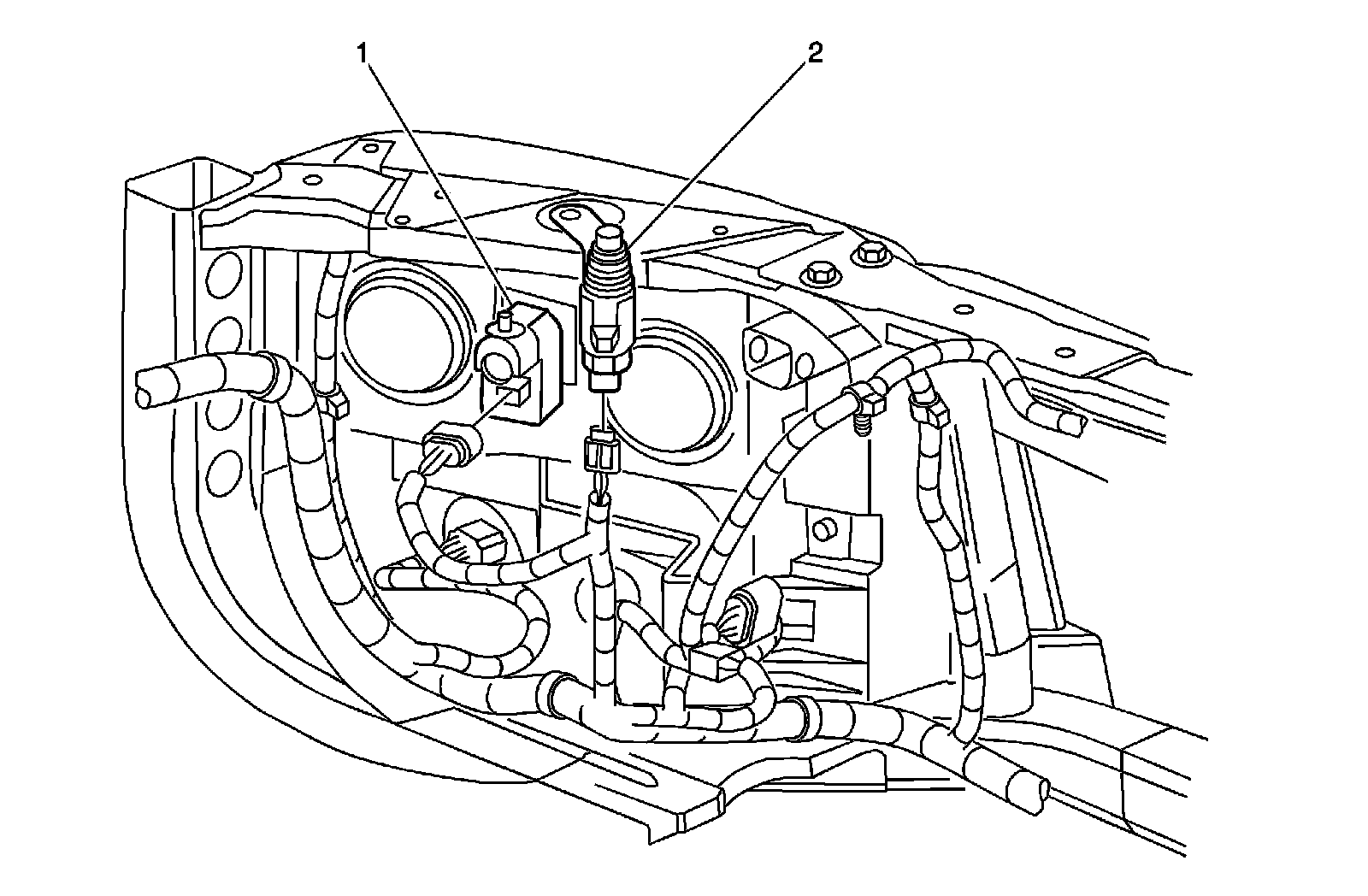 1
2