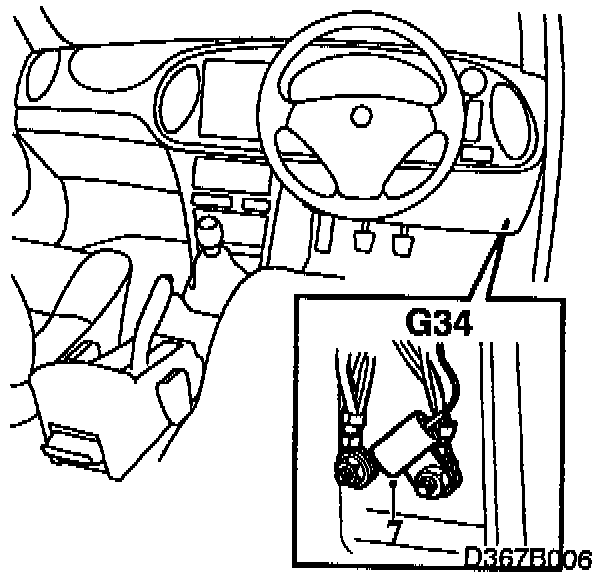 G34

7

D367B006