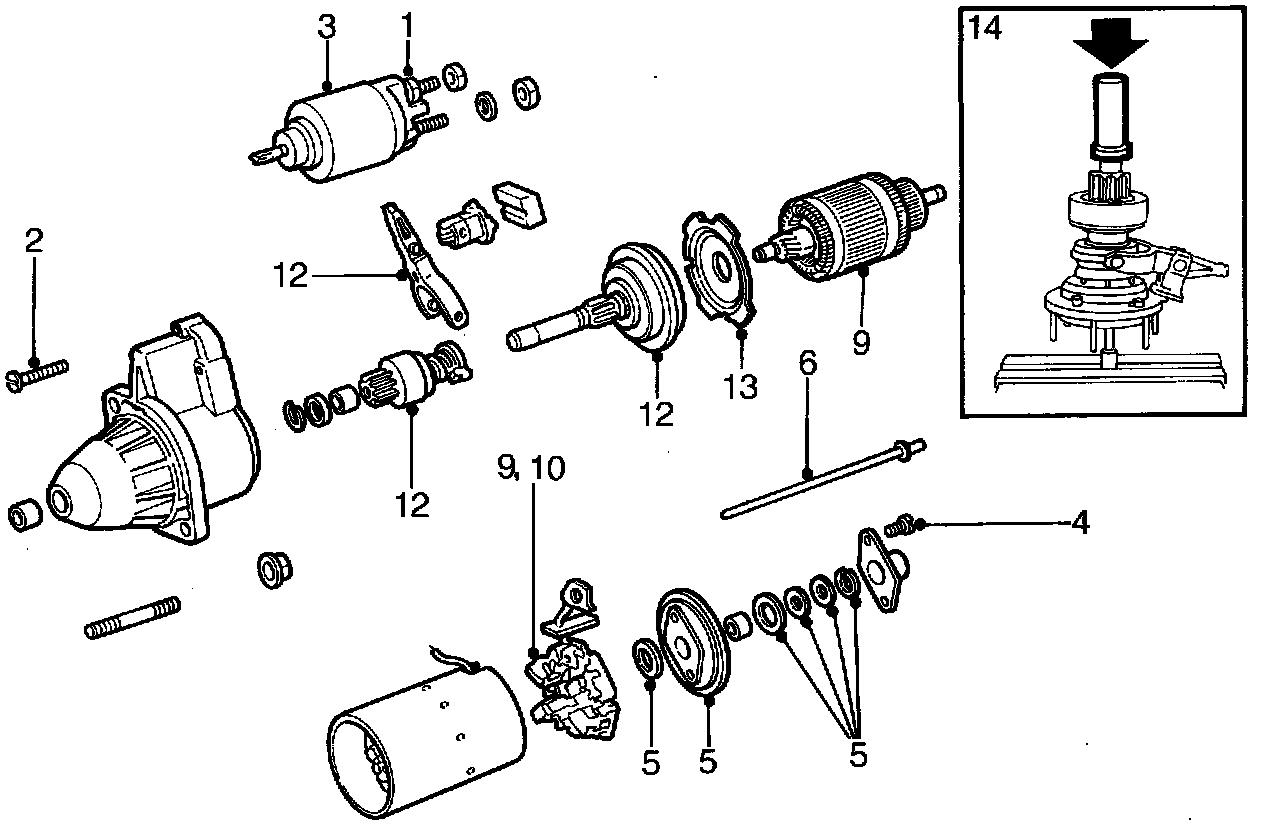 3
1
14
2
12
9
12
13
6
12
9, 10
4
5
5
5