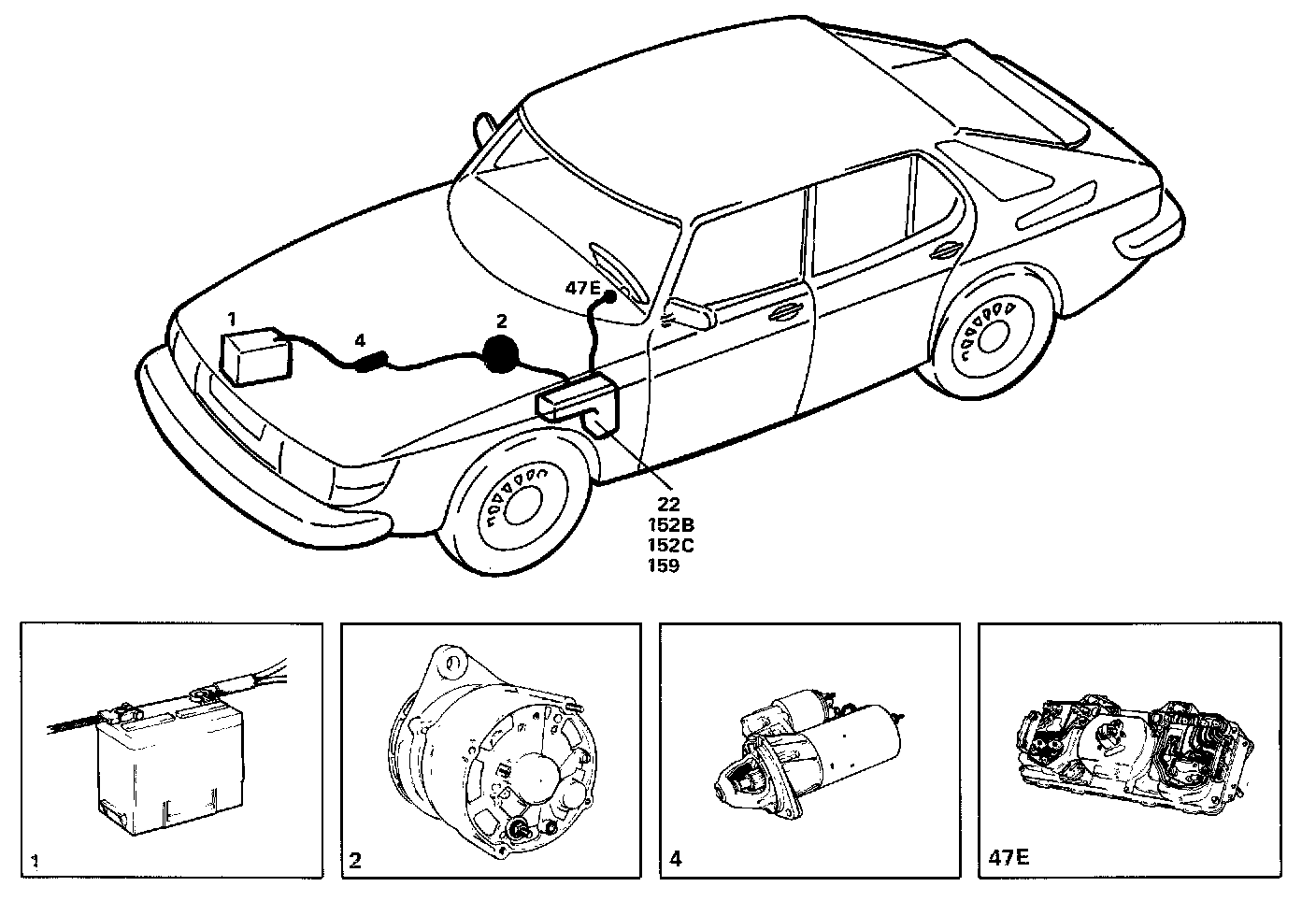 47E
1
4
2
22
152B
152C
159

1
2
4
47E