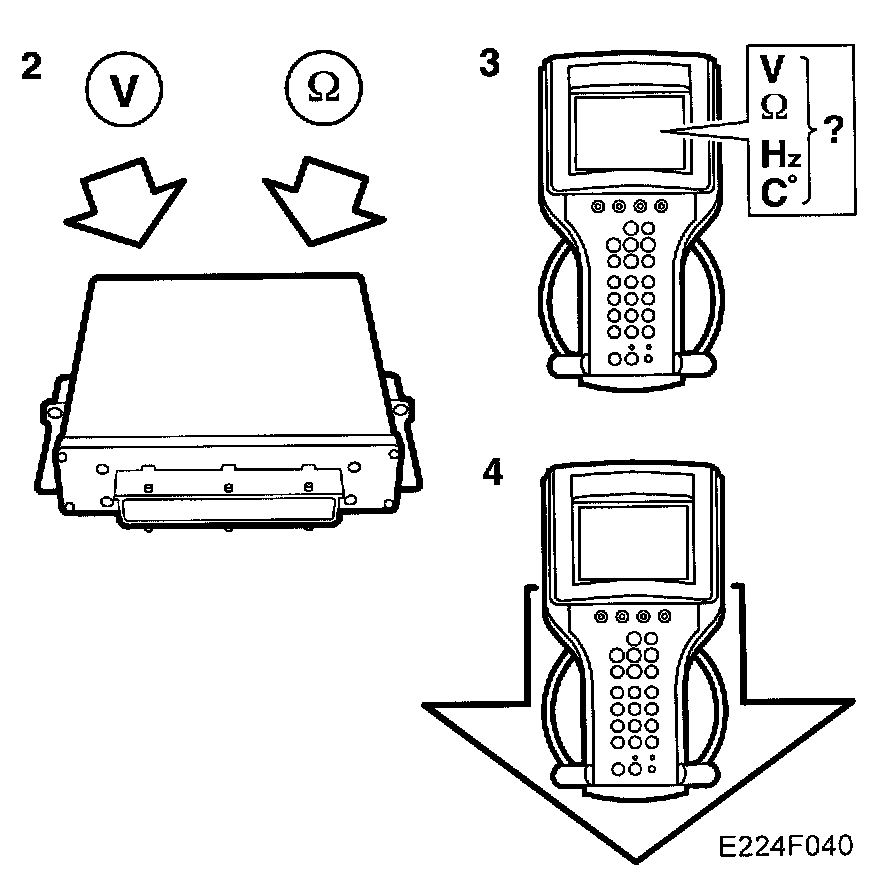 2

V

Ω

3

V
Ω
Hz
C°

?

4

E224F040