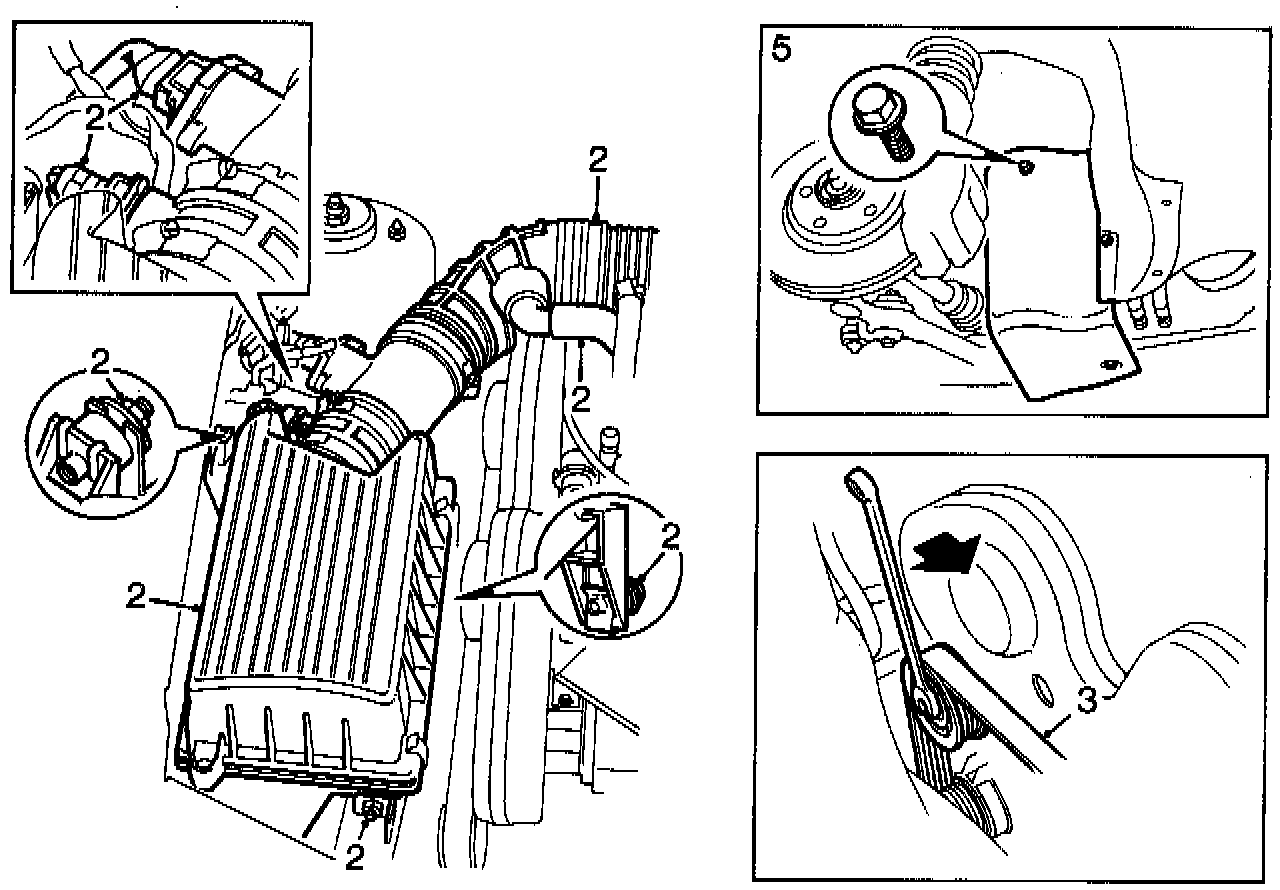 2
2
2
2
2
2
2
5
3