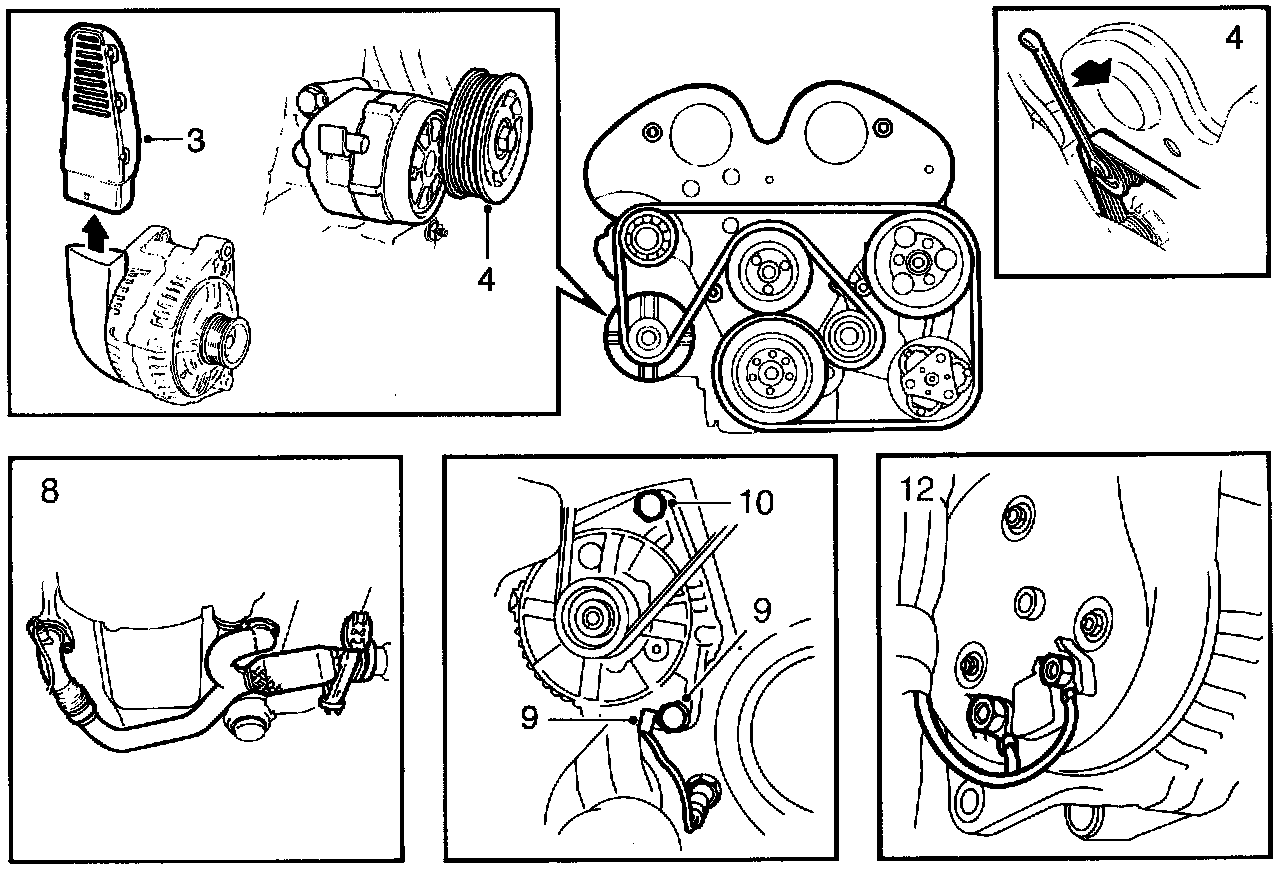 3
4
4
8
10
9
9
12