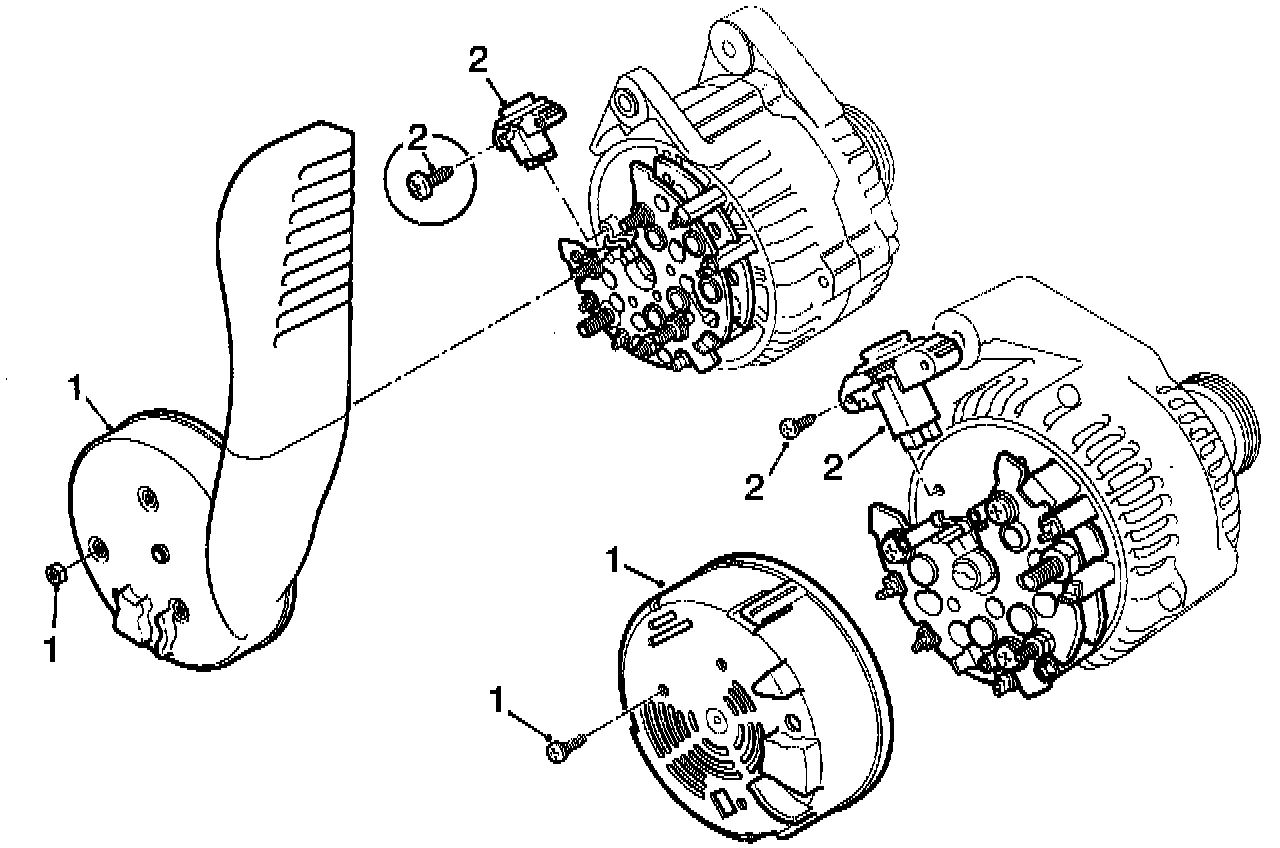 2
2
1
1
2
2
1
1