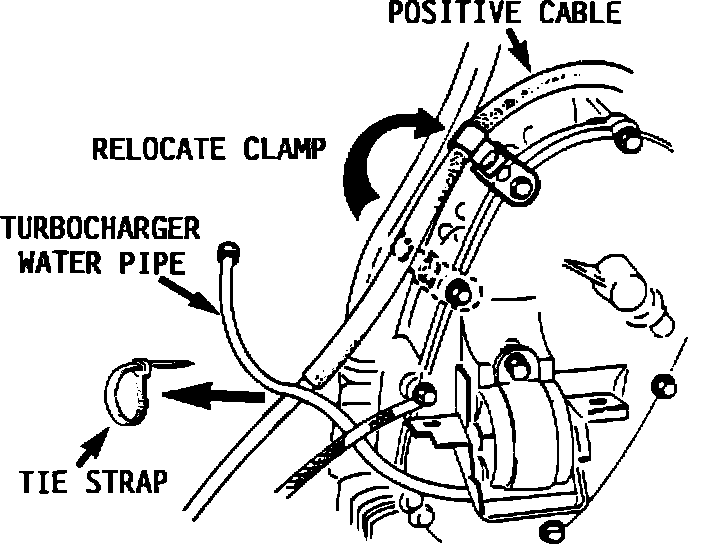 POSITIVE CABLE

RELOCATE CLAMP

TURBOCHARGER WATER PIPE

TIE STRAP