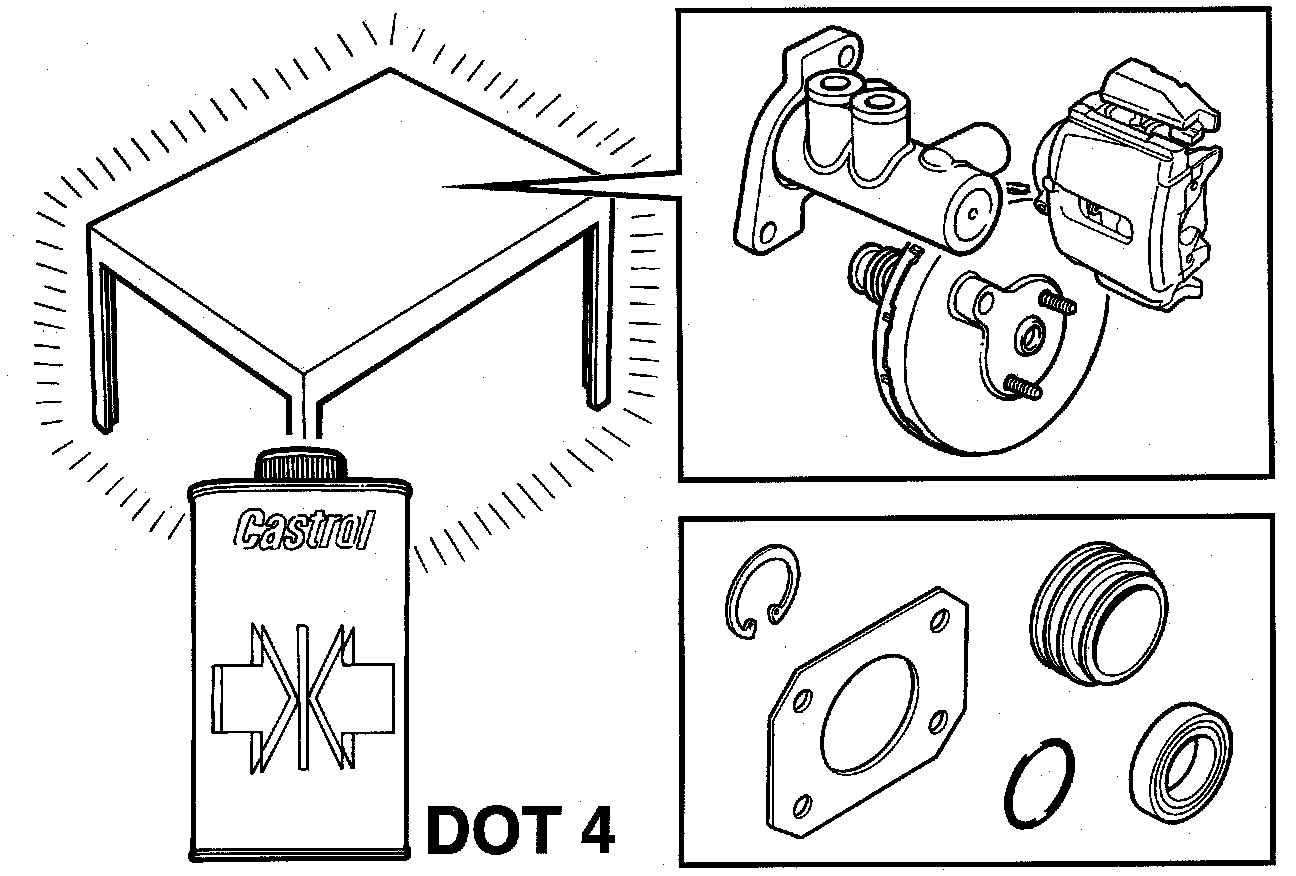 Castrol

DOT 4