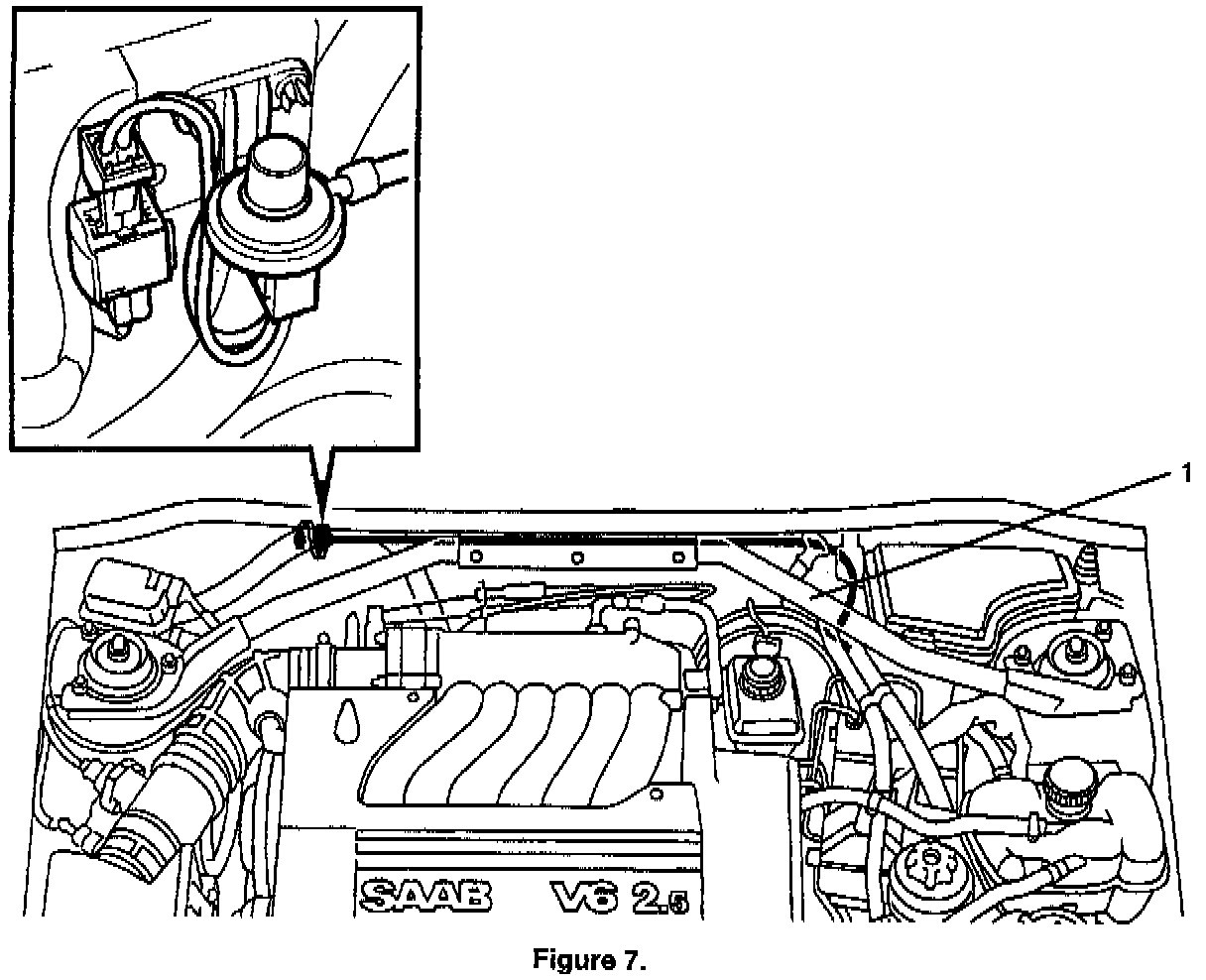 1

SAAB V6 2.5

Figure 7.