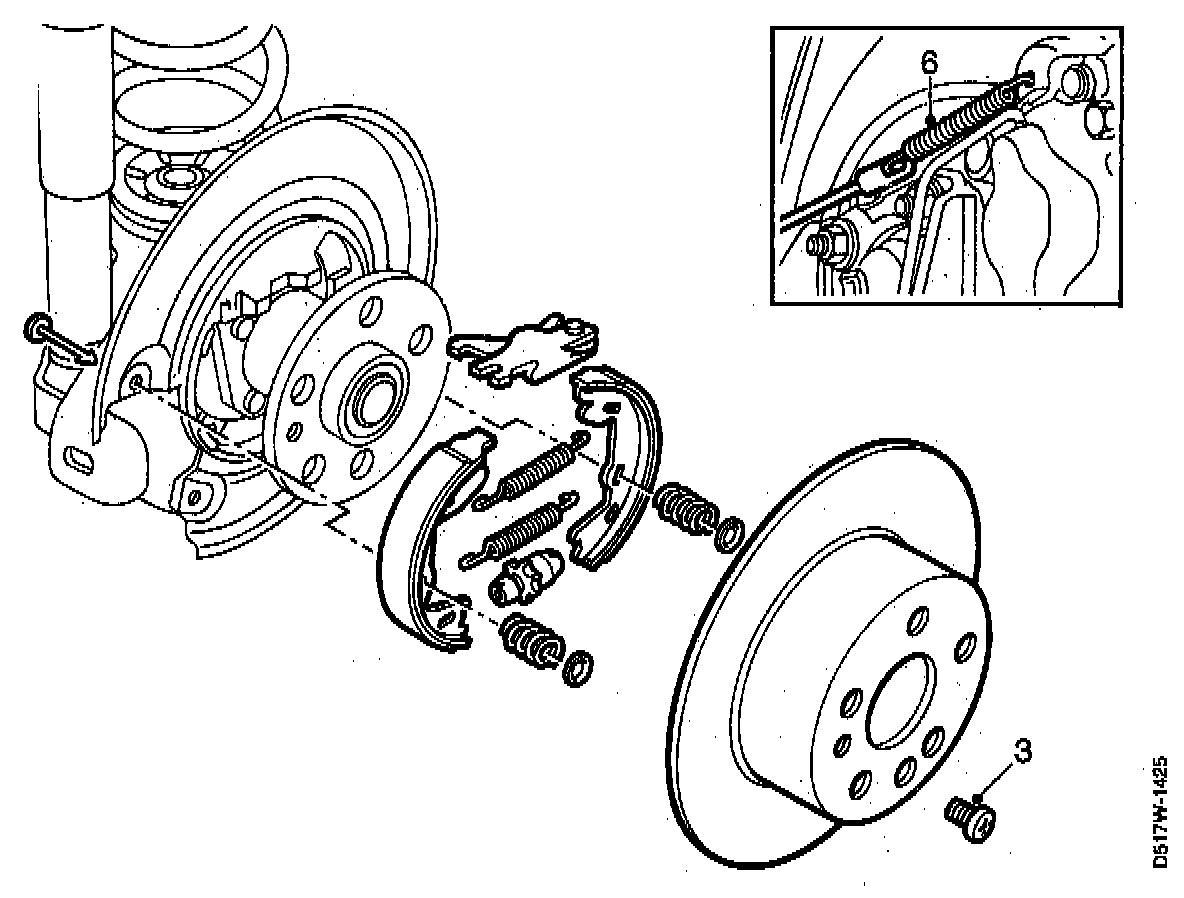 6

3

D517W-1425