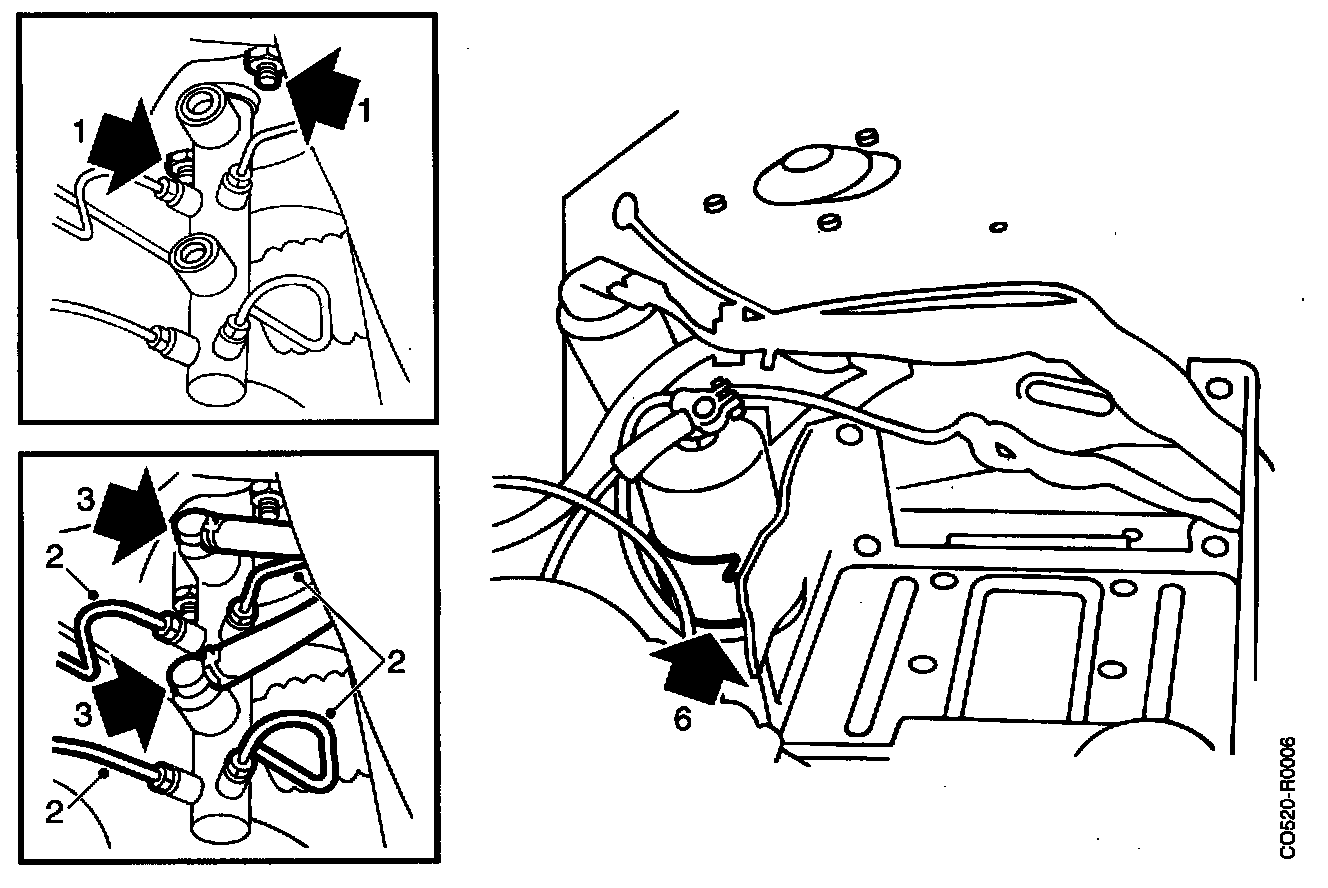 1
1
3
2
2
3
2
6
C0520-R0006