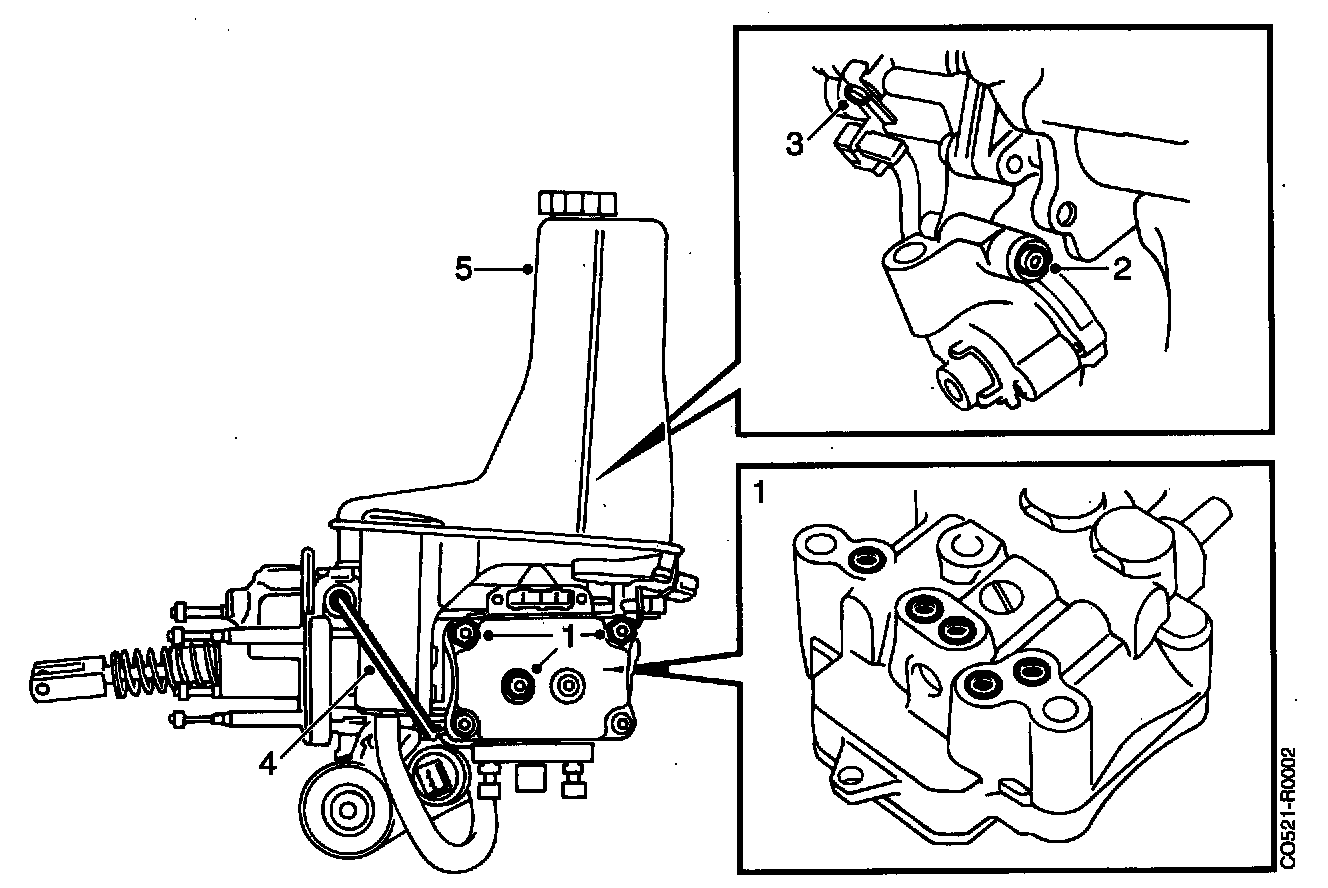 3
2
5
1
1
4
CO521-R0002