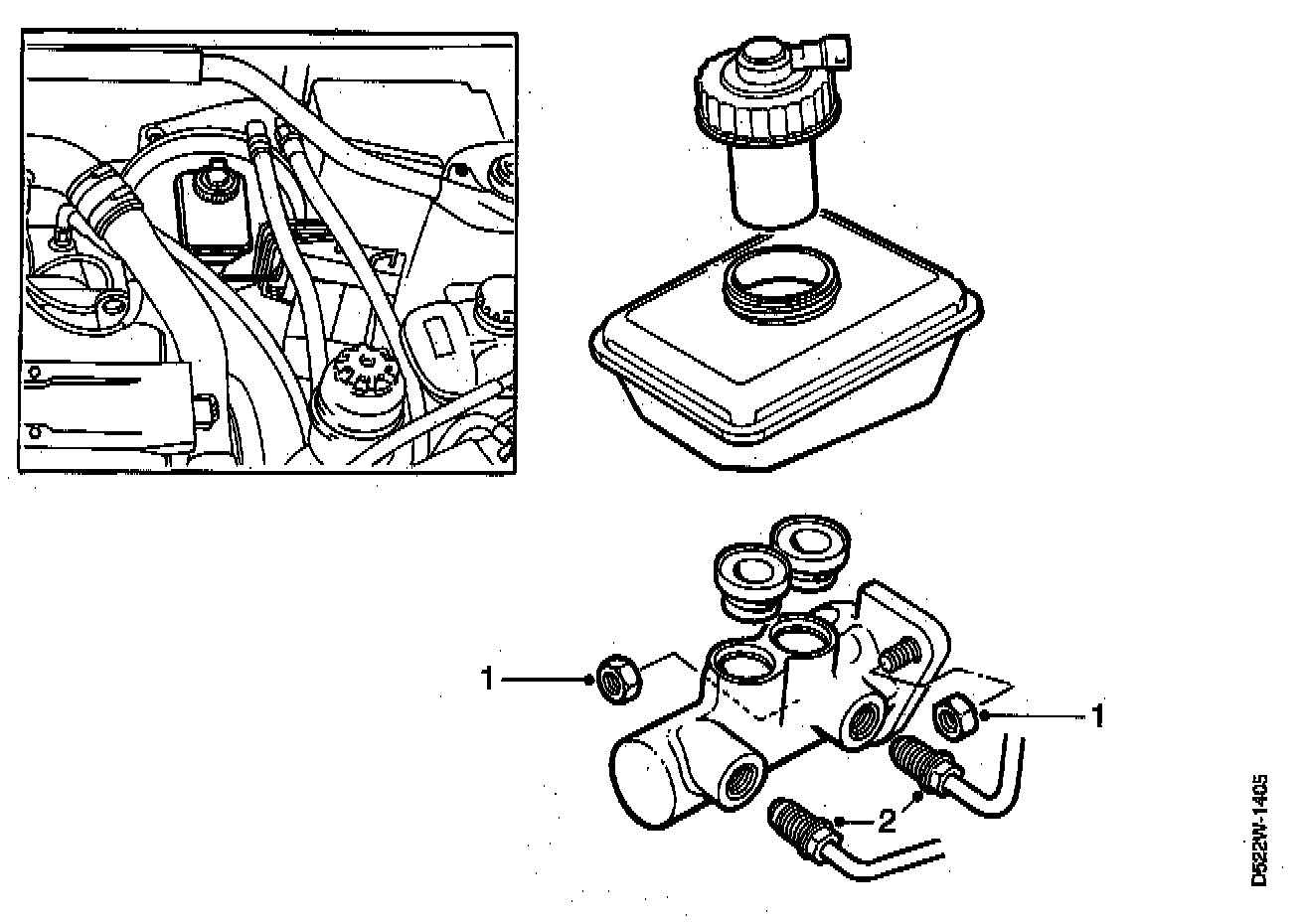 1
1
2
D522W-1405