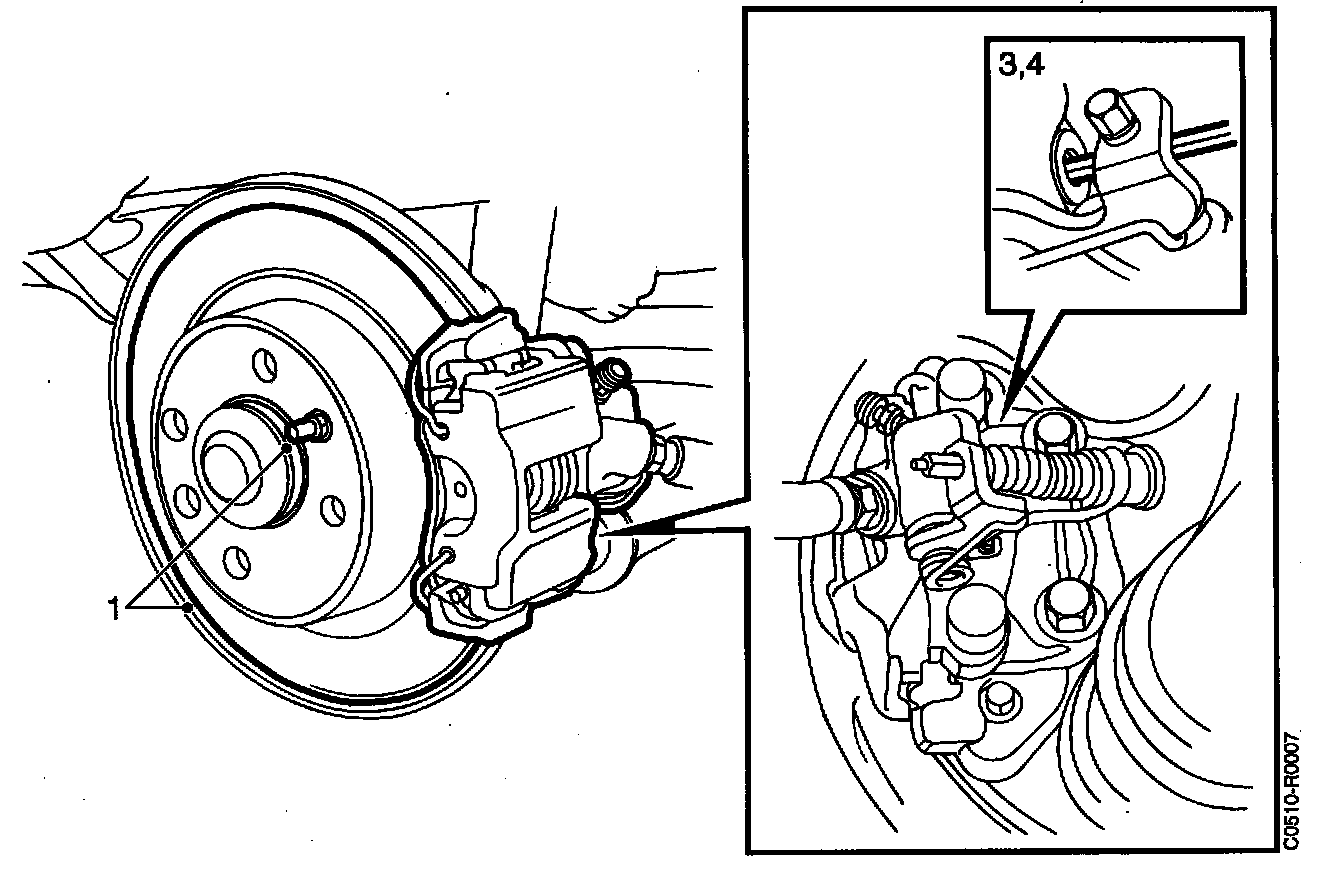 3,4

1

C0510-R0007