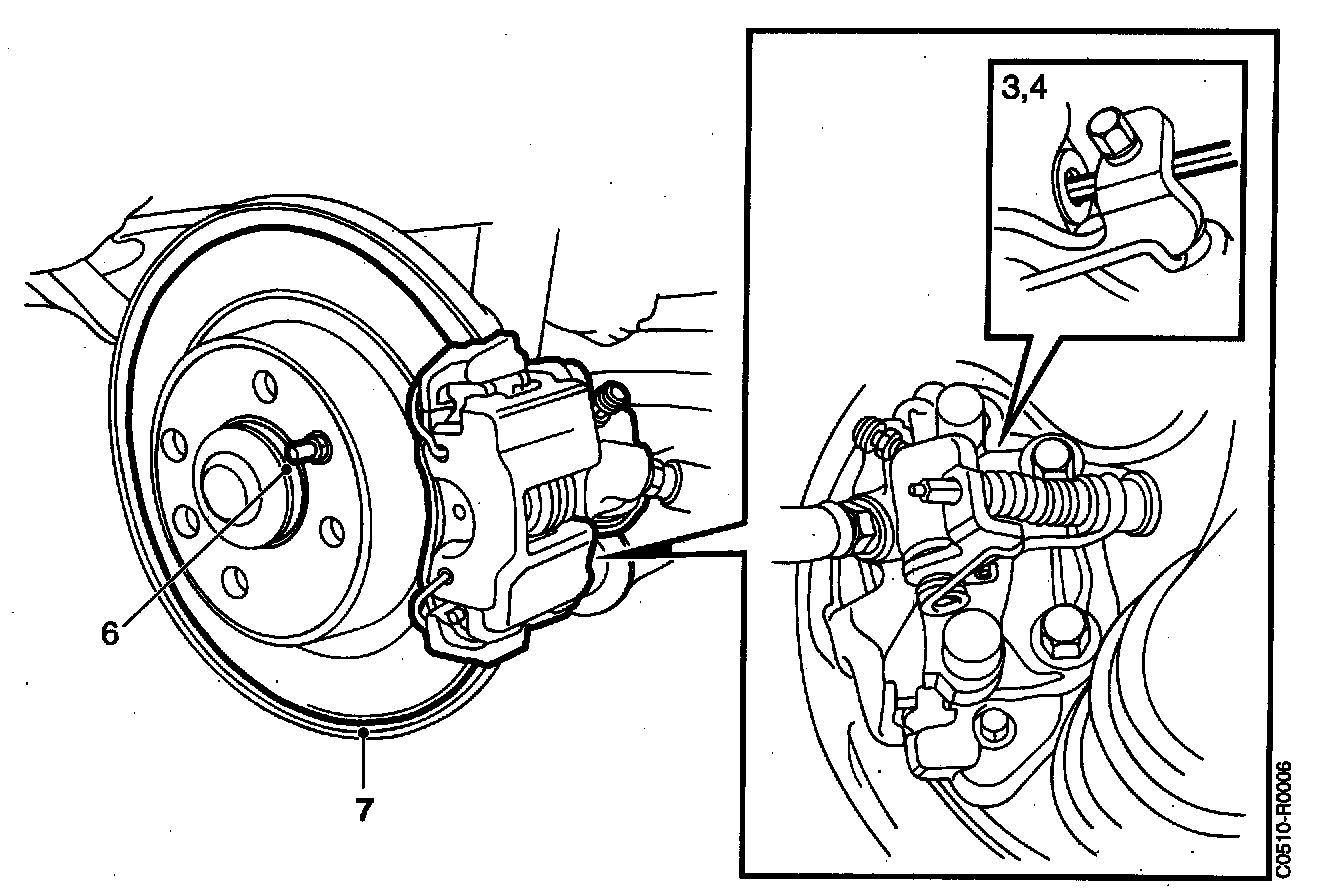 3,4

6

7

C0510-R0006