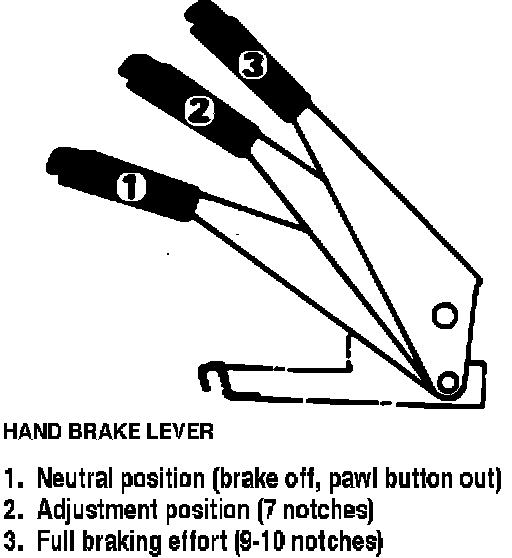 3

2

1

HAND BRAKE LEVER

1. Neutral position (brake off, pawl button out)
2. Adjustment position (7 notches)
3. Full braking effort (9-10 notches)