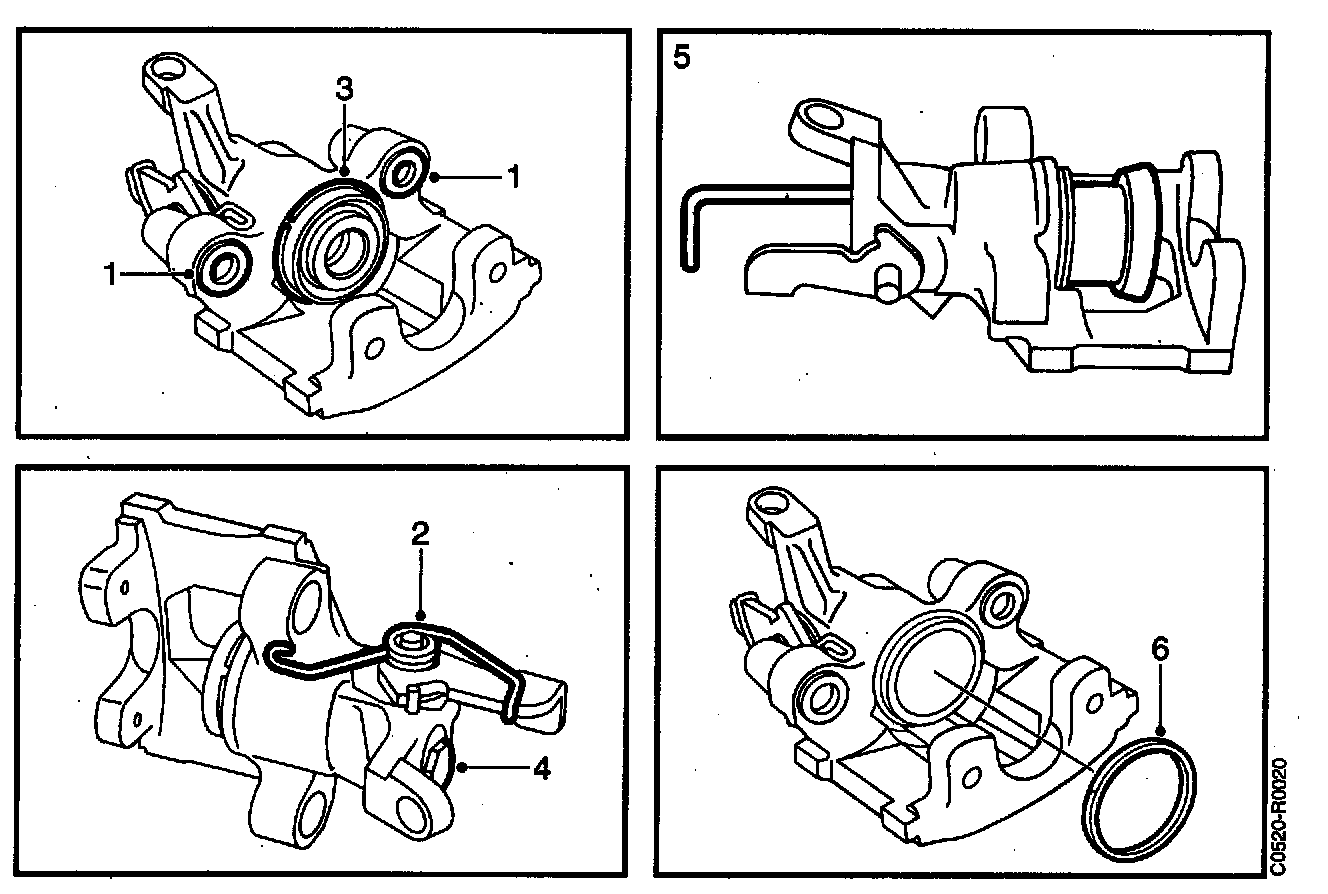 3
1
1
5
2
4
6
C0520-R0020