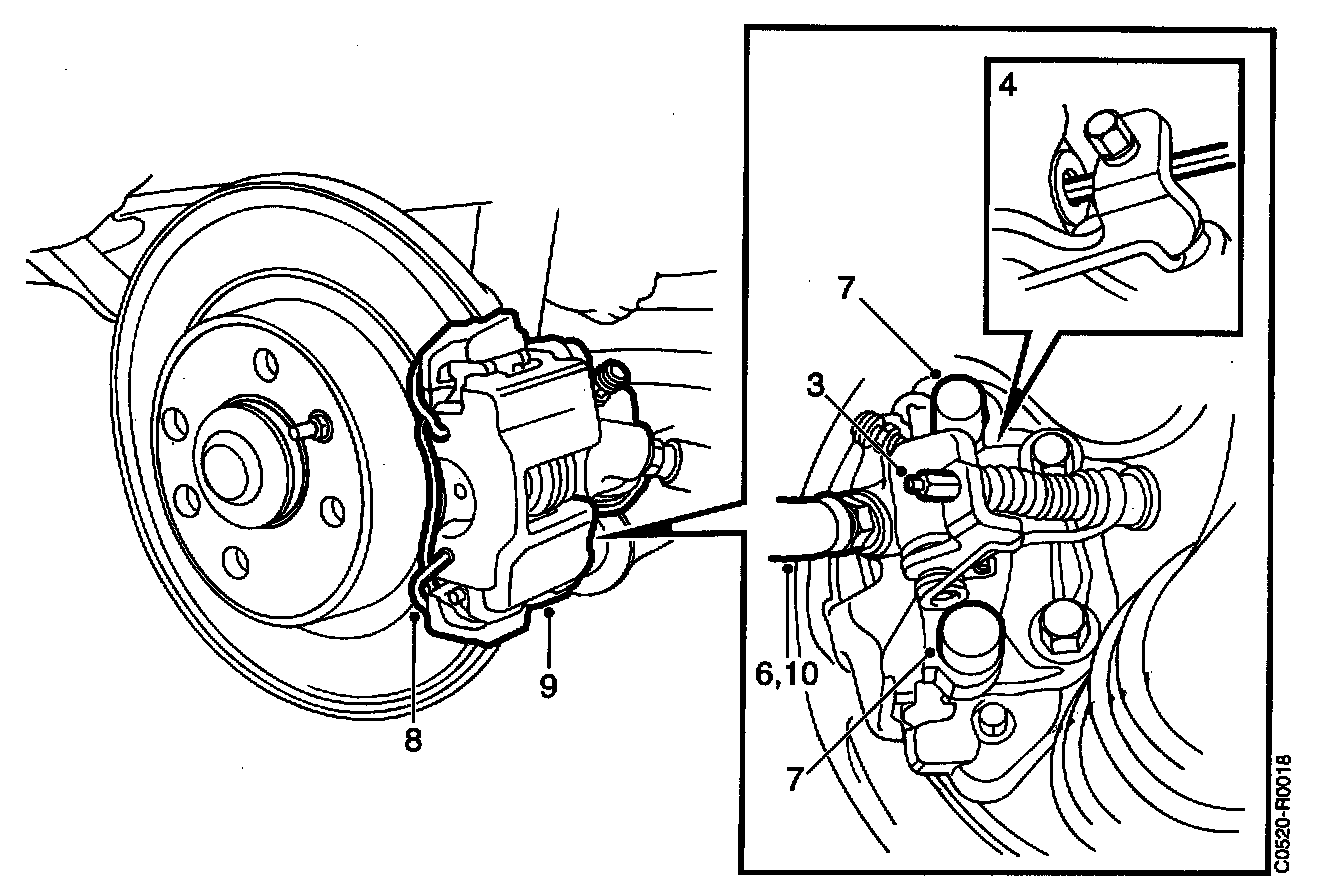 4
7
3
6,10
7
8
9
C0520-R0018