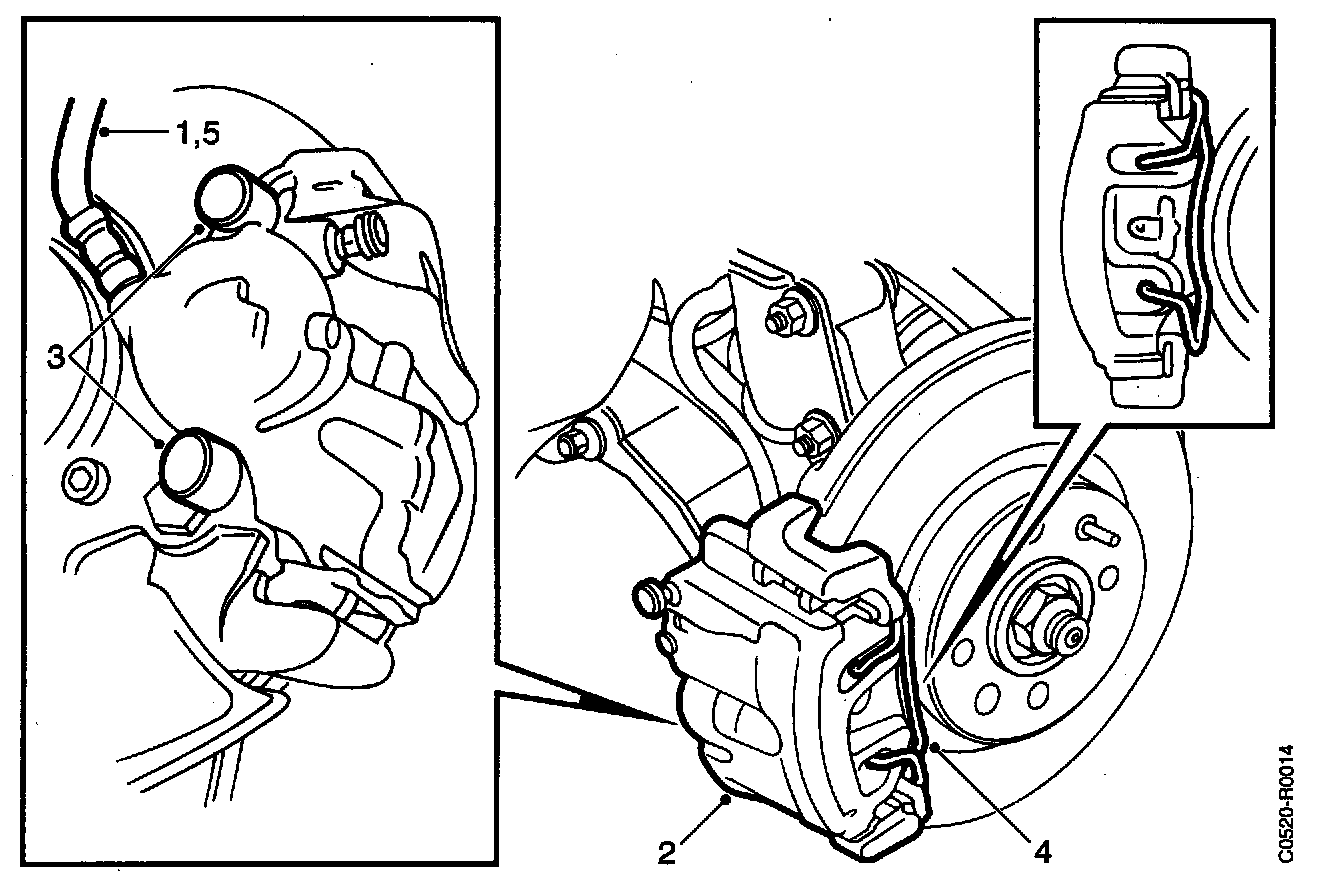 1,5
3
2
4
C0520-R0014