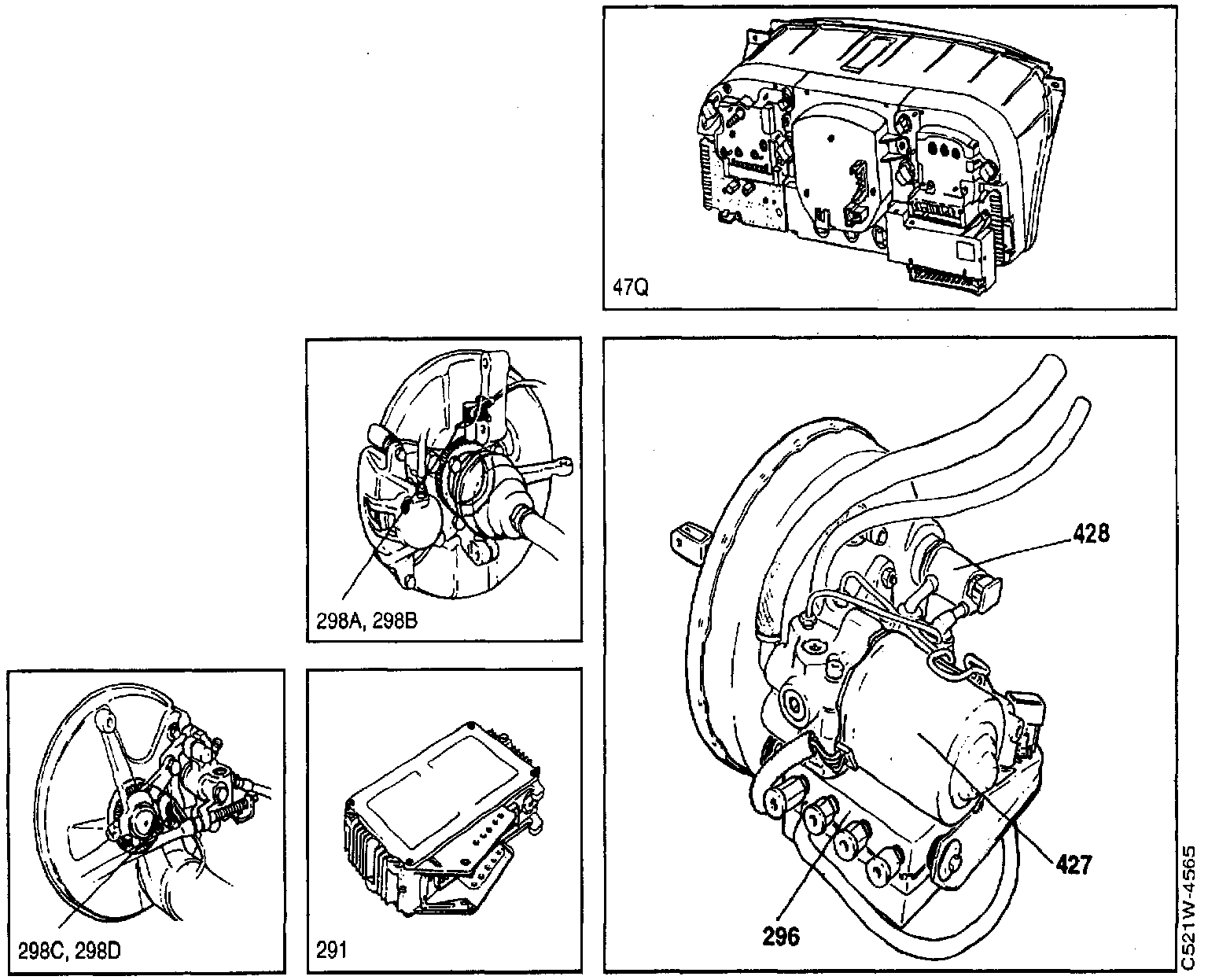 47Q

298A, 298B

428

427

296

298C, 298D

291

C521W-4565