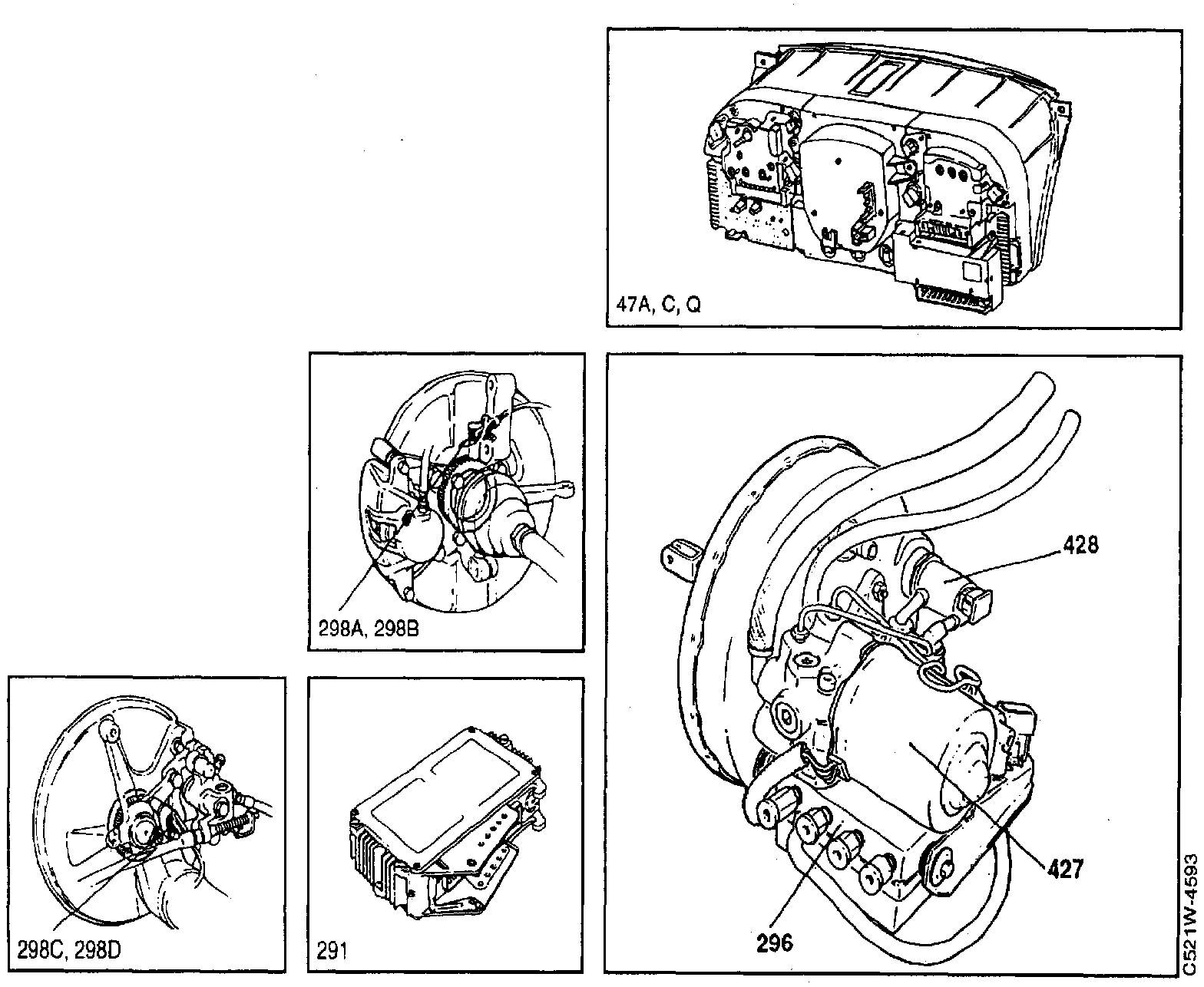 47A, C, Q

298A, 298B

428

427

296

298C, 298D

291

C521W-4593