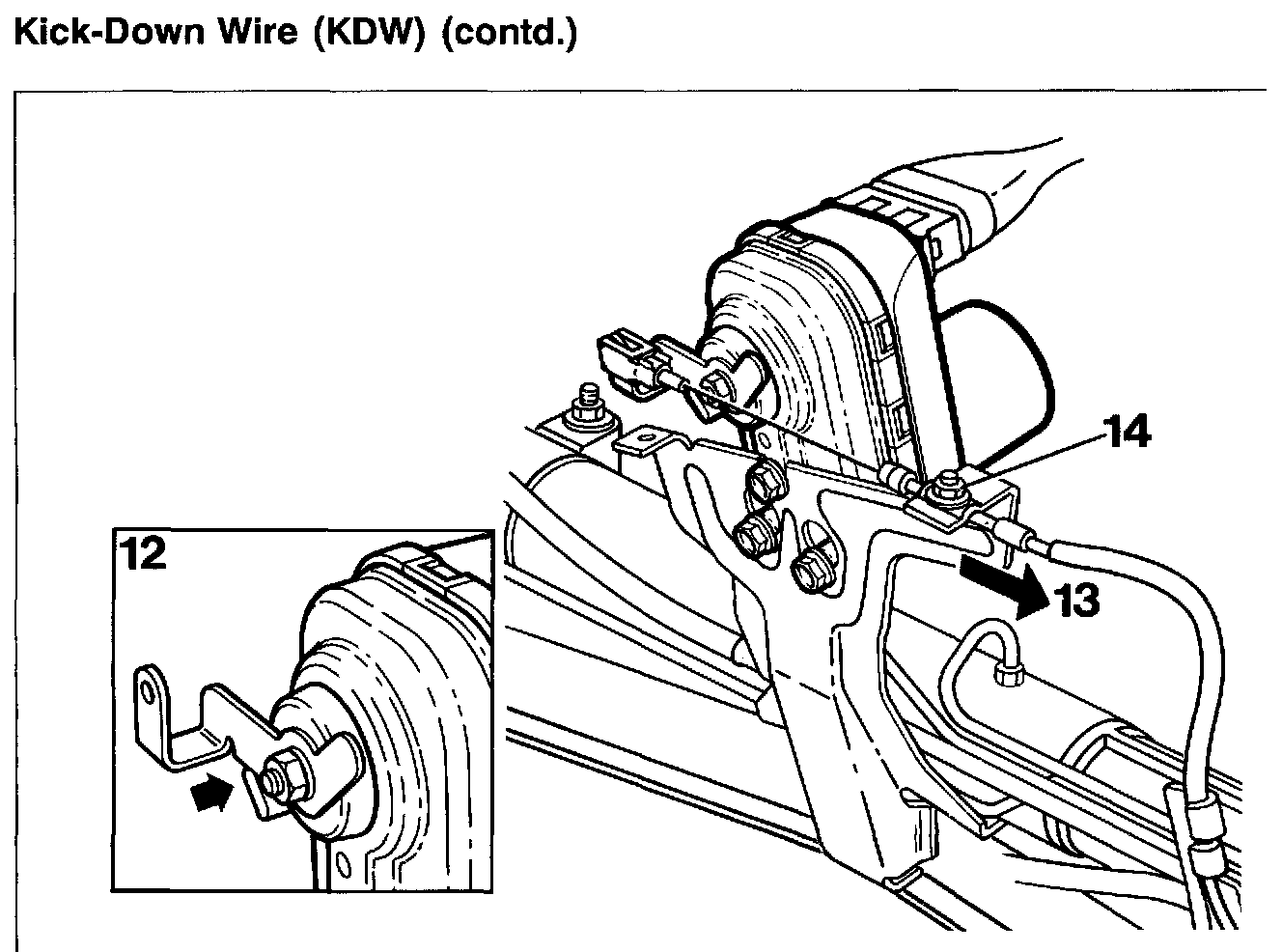 Kick-Down Wire (KDW) (contd.)

14

12

13