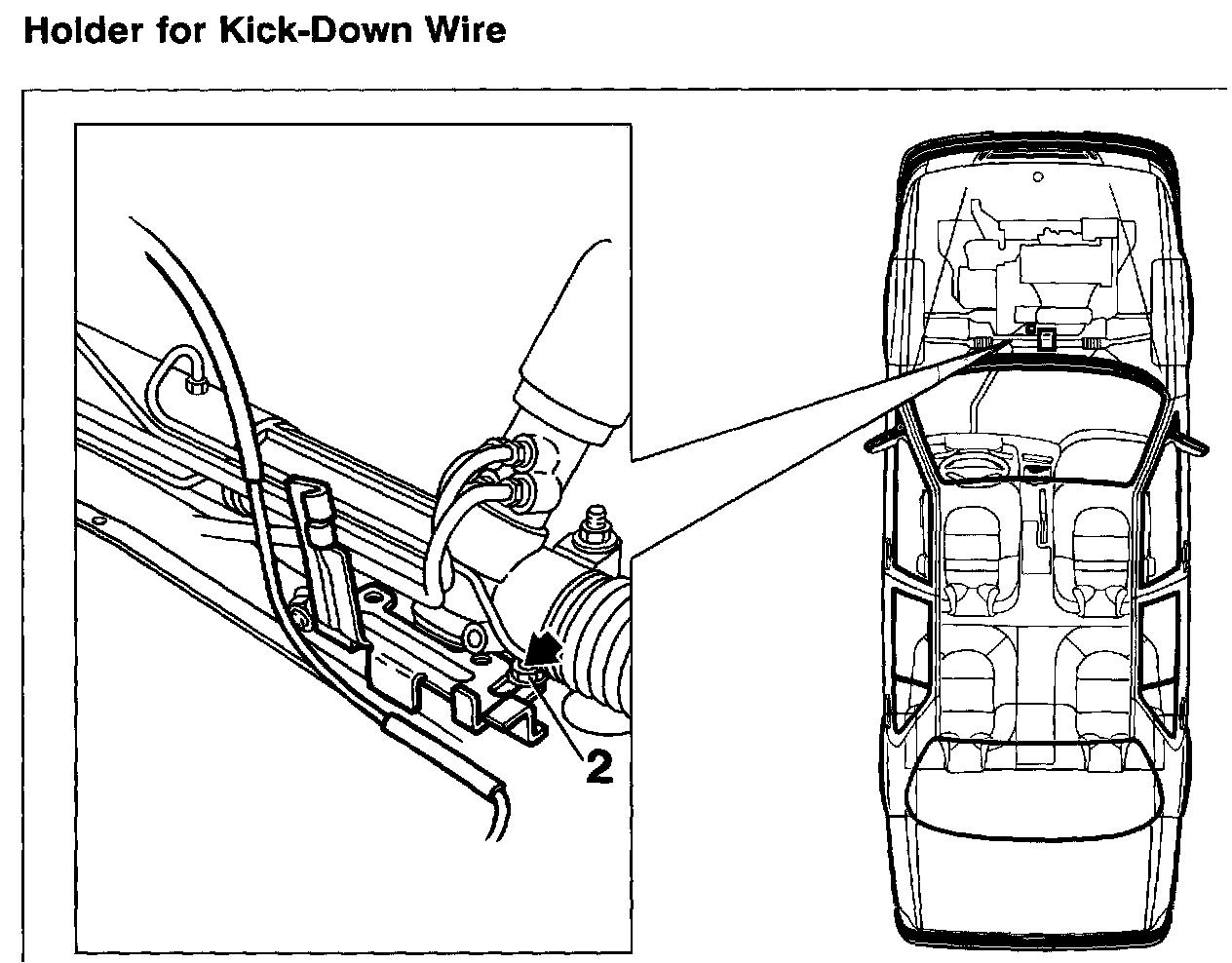 Holder for Kick-Down Wire

2