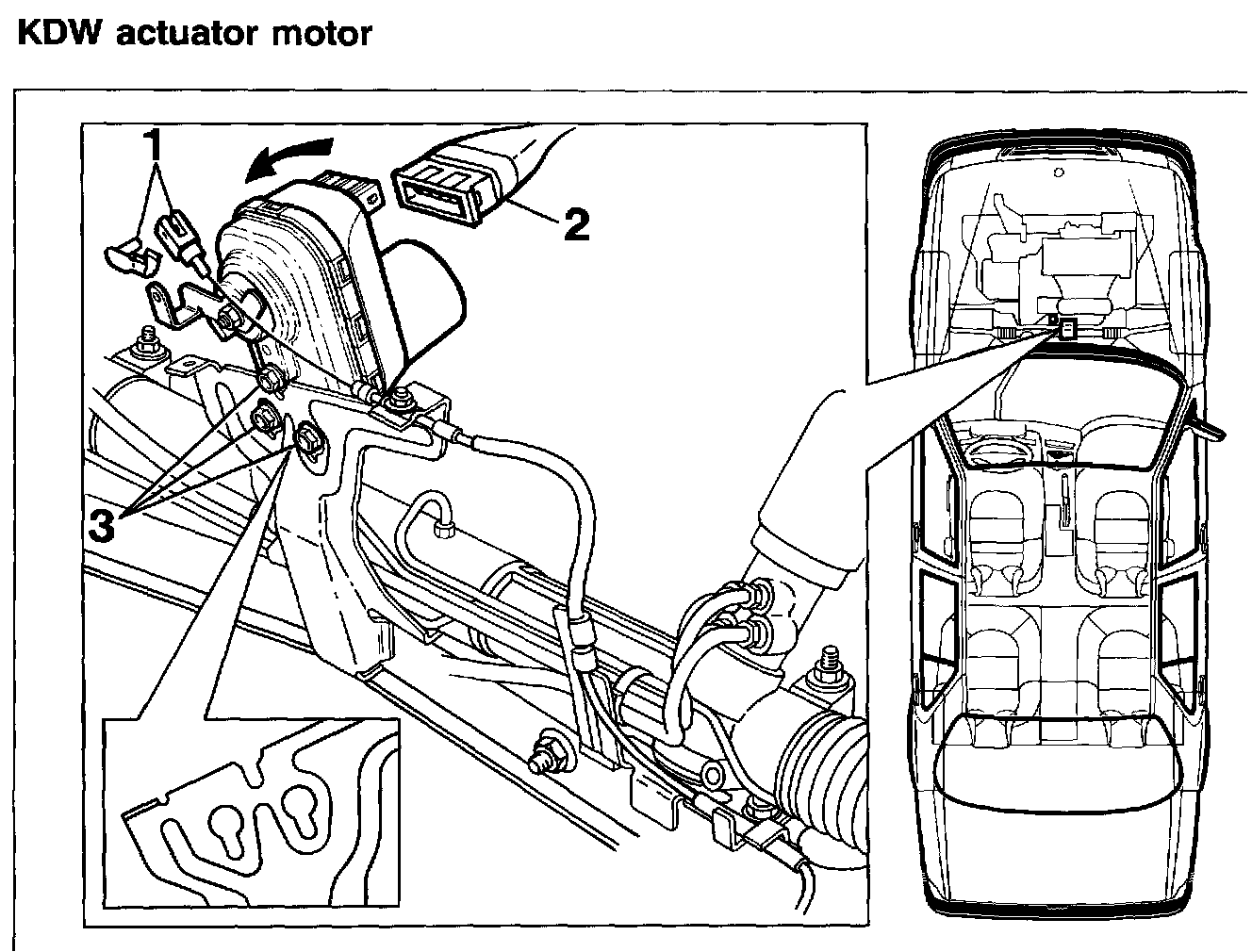 KDW actuator motor

1

2

3