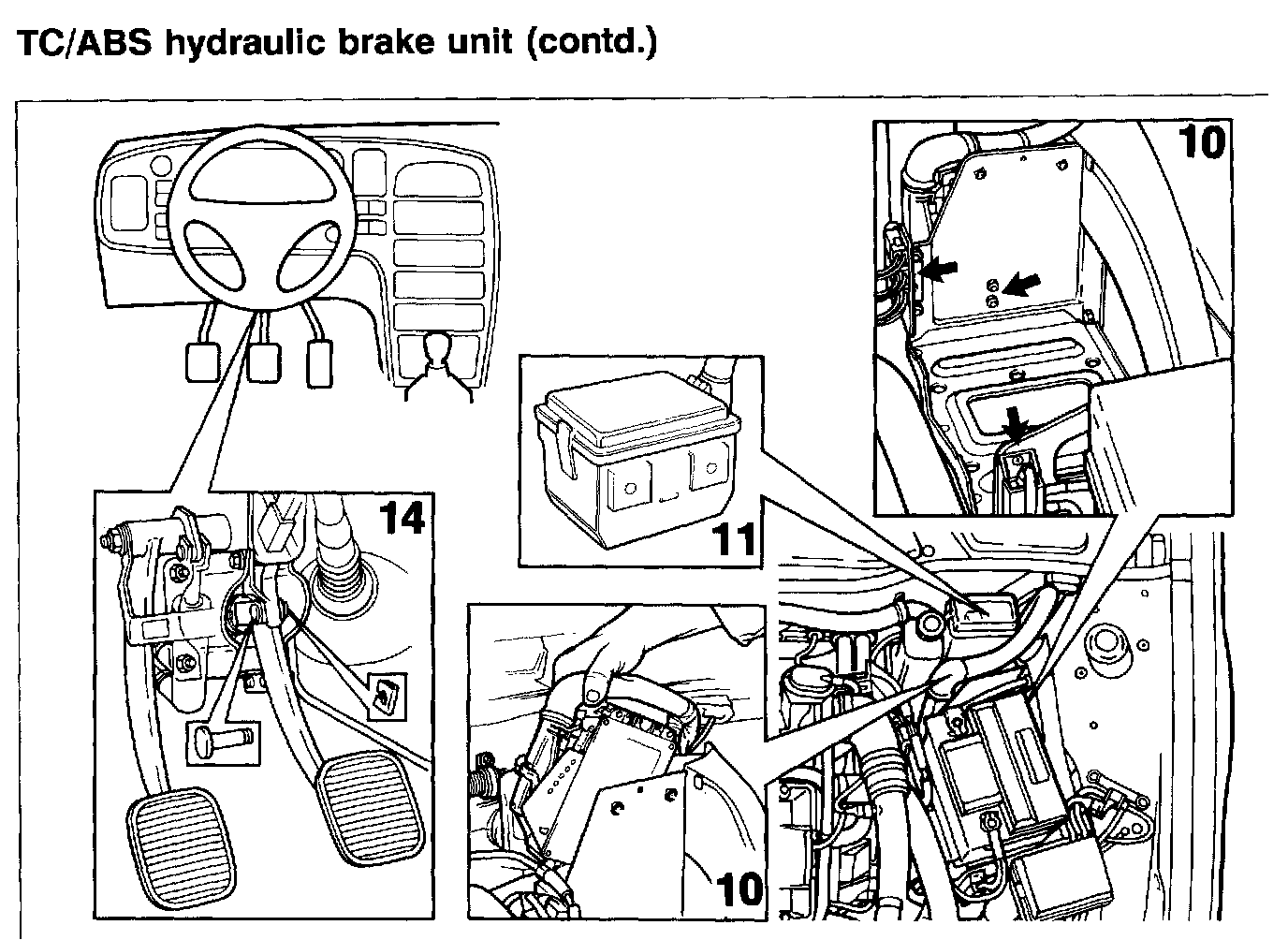 TC/ABS hydraulic brake unit (contd.)

10

14

11

10