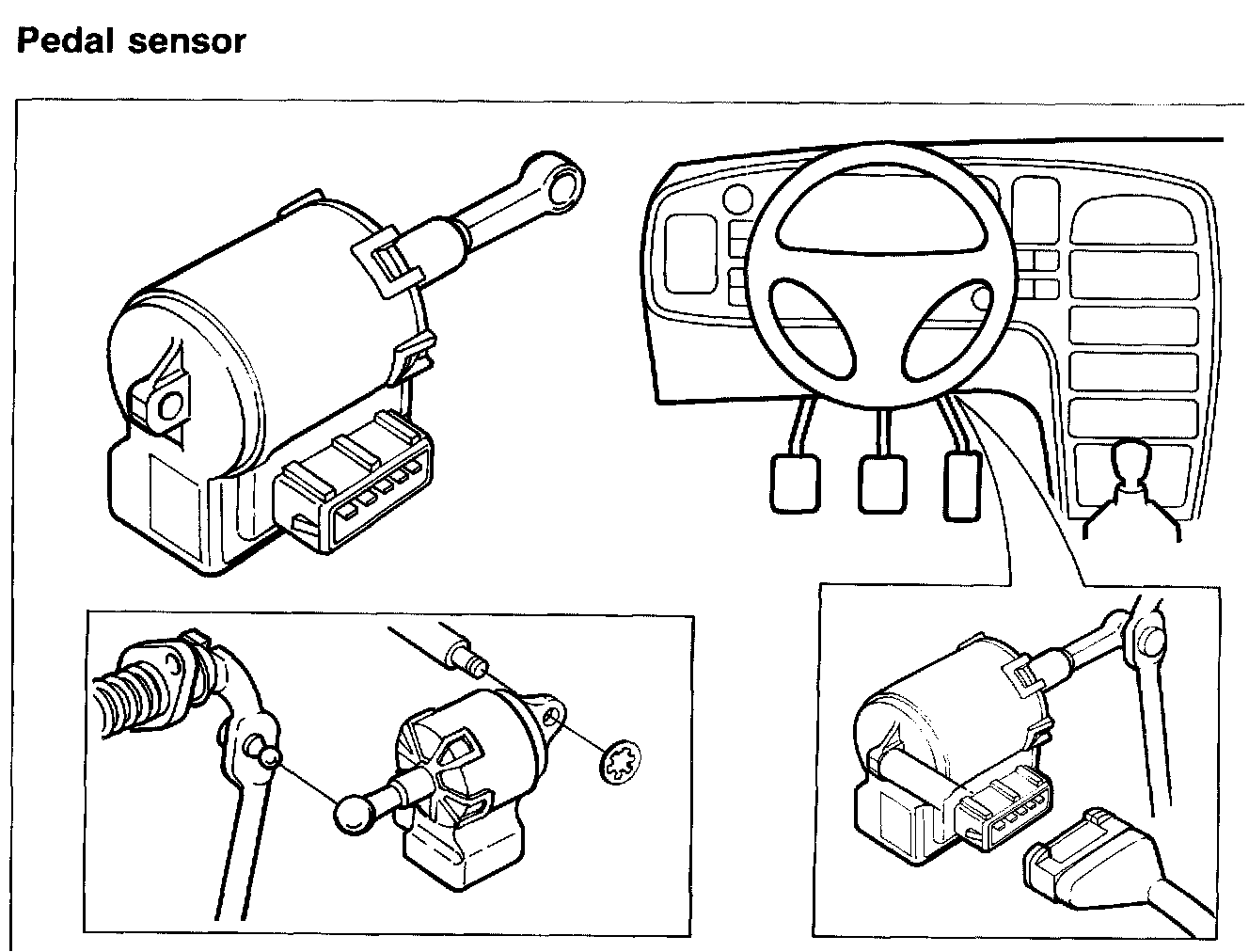 Pedal sensor