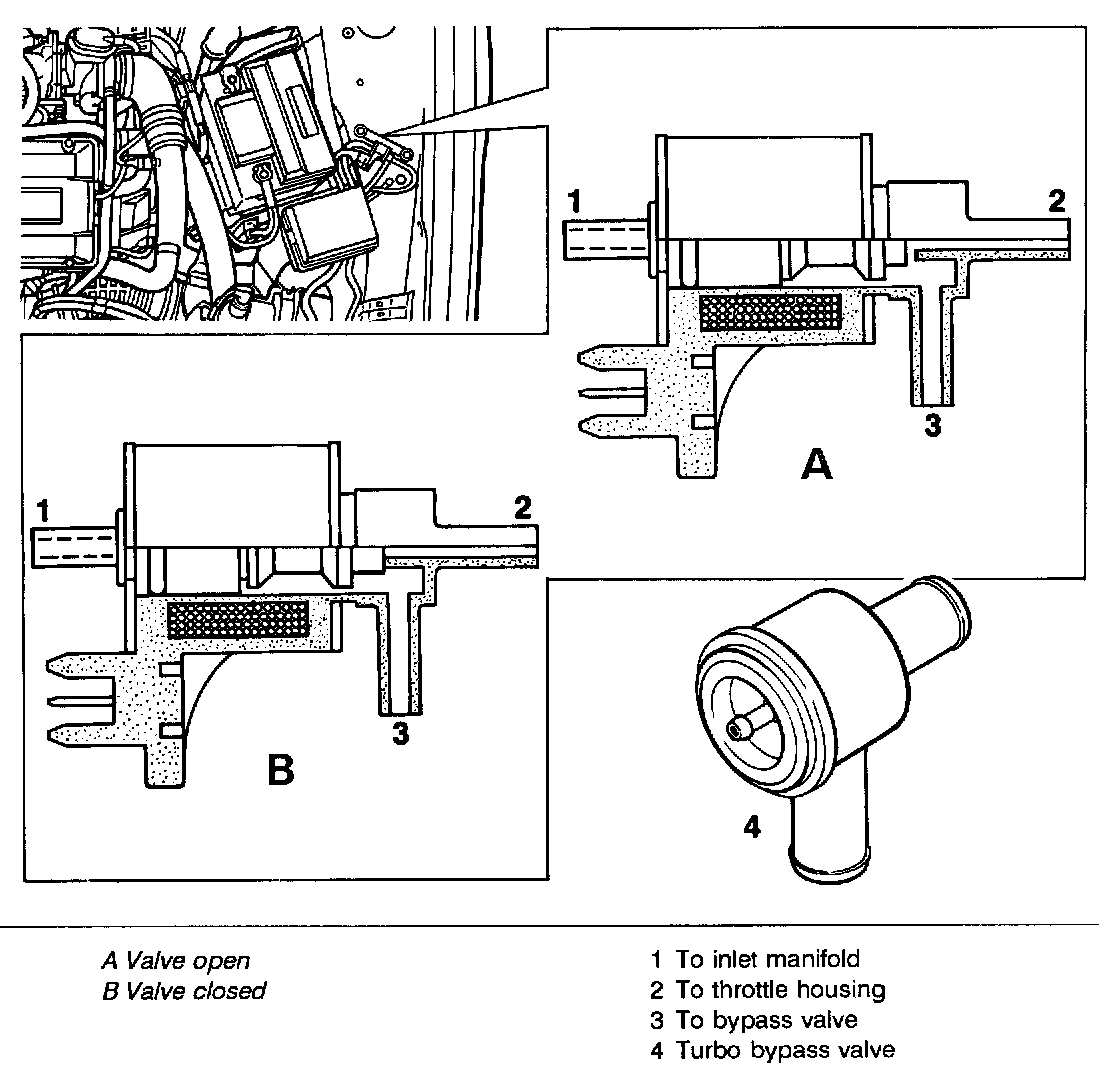 1
2
3
A

1
2
3
B

4

A Valve open
B Valve closed

1 To inlet manifold
2 To throttle housing
3 To bypass valve
4 Turbo bypass valve