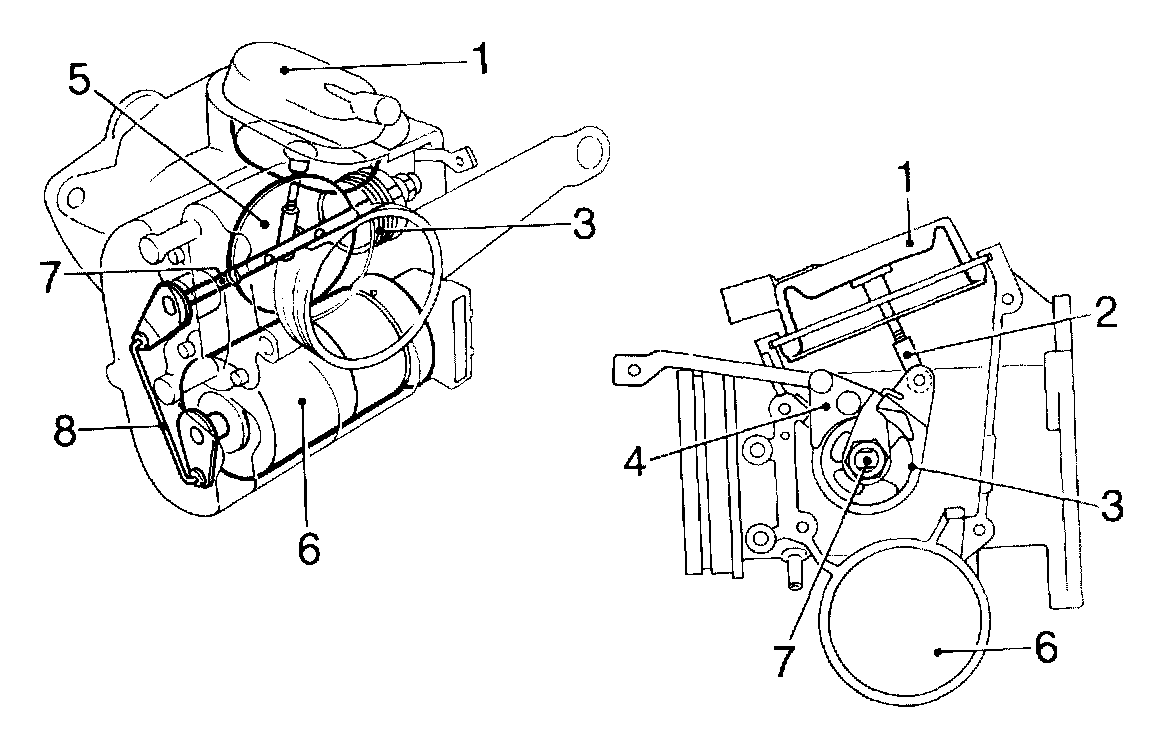 1
5
3
7
8
6
1
2
4
3
7
6