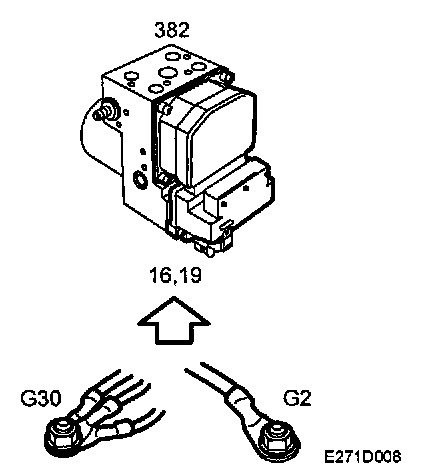 382

16,19

G30

G2

E271D008