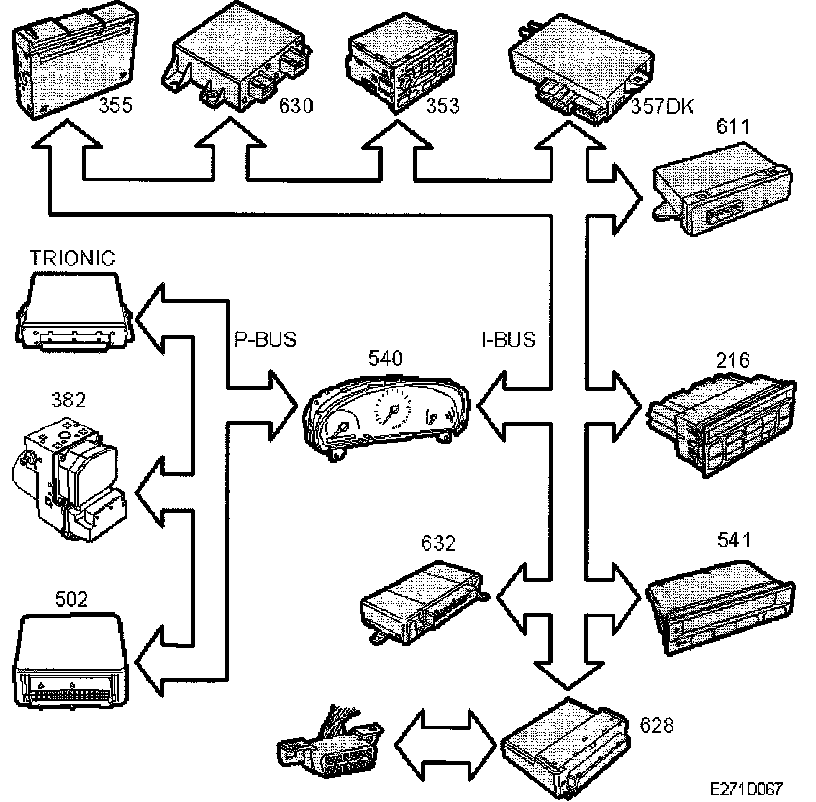 355
630
353
357DK
611
TRIONIC
P-BUS
540
I-BUS
216
382
632
541
502
628
E271D067