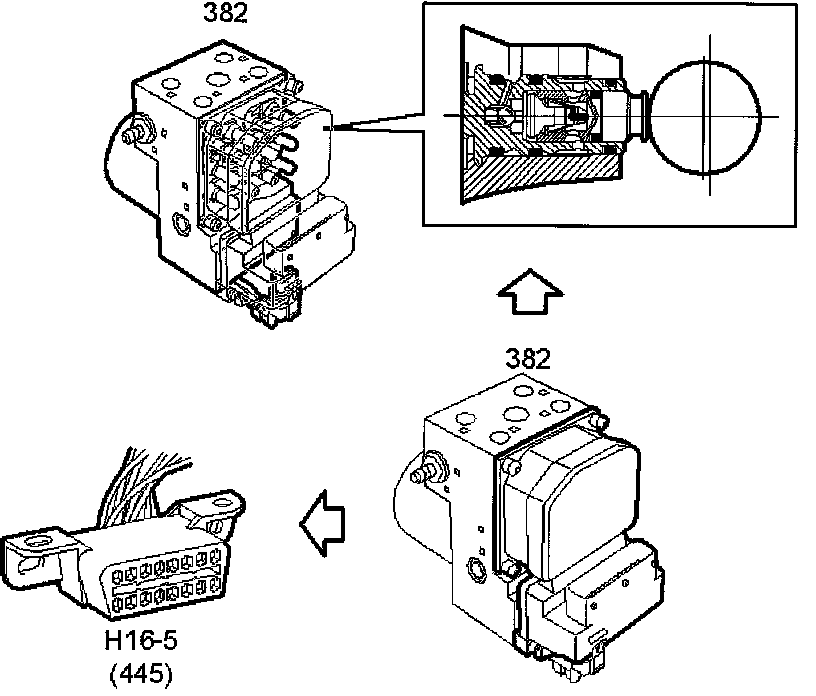 382

382

H16-5
(445)