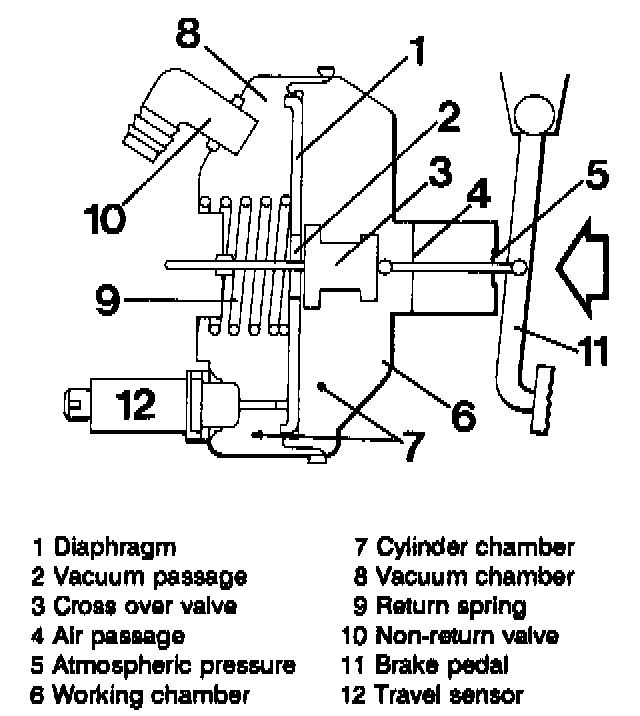 8
1
2
3
4
5
10
9
11
12
6
7

1 Diaphragm
2 Vacuum passage
3 Cross over valve
4 Air passage
5 Atmospheric pressure
6 Working chamber

7 Cylinder chamber
8 Vacuum chamber
9 Return spring
10 Non-return valve
11 Brake pedal
12 Travel sensor