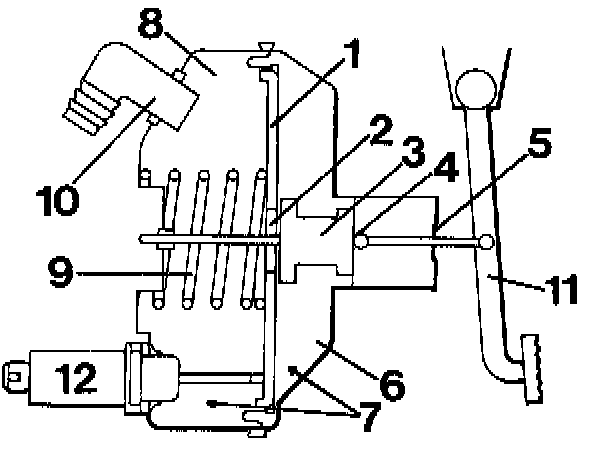 8
1
2
3
4
5
10
9
11
12
6
7