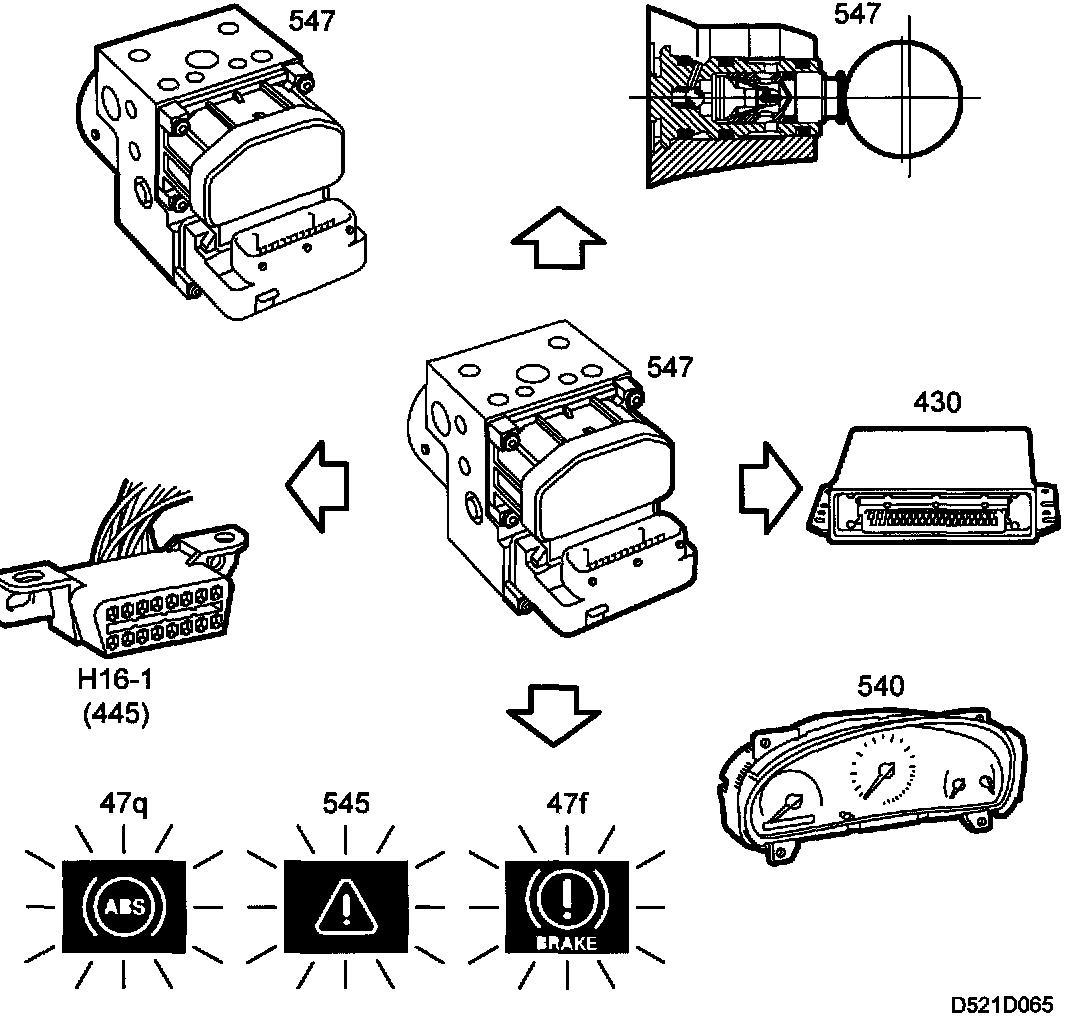 547

547

547

430

H16-1
(445)

540

47q

545

47f

ABS

BRAKE

D521D065