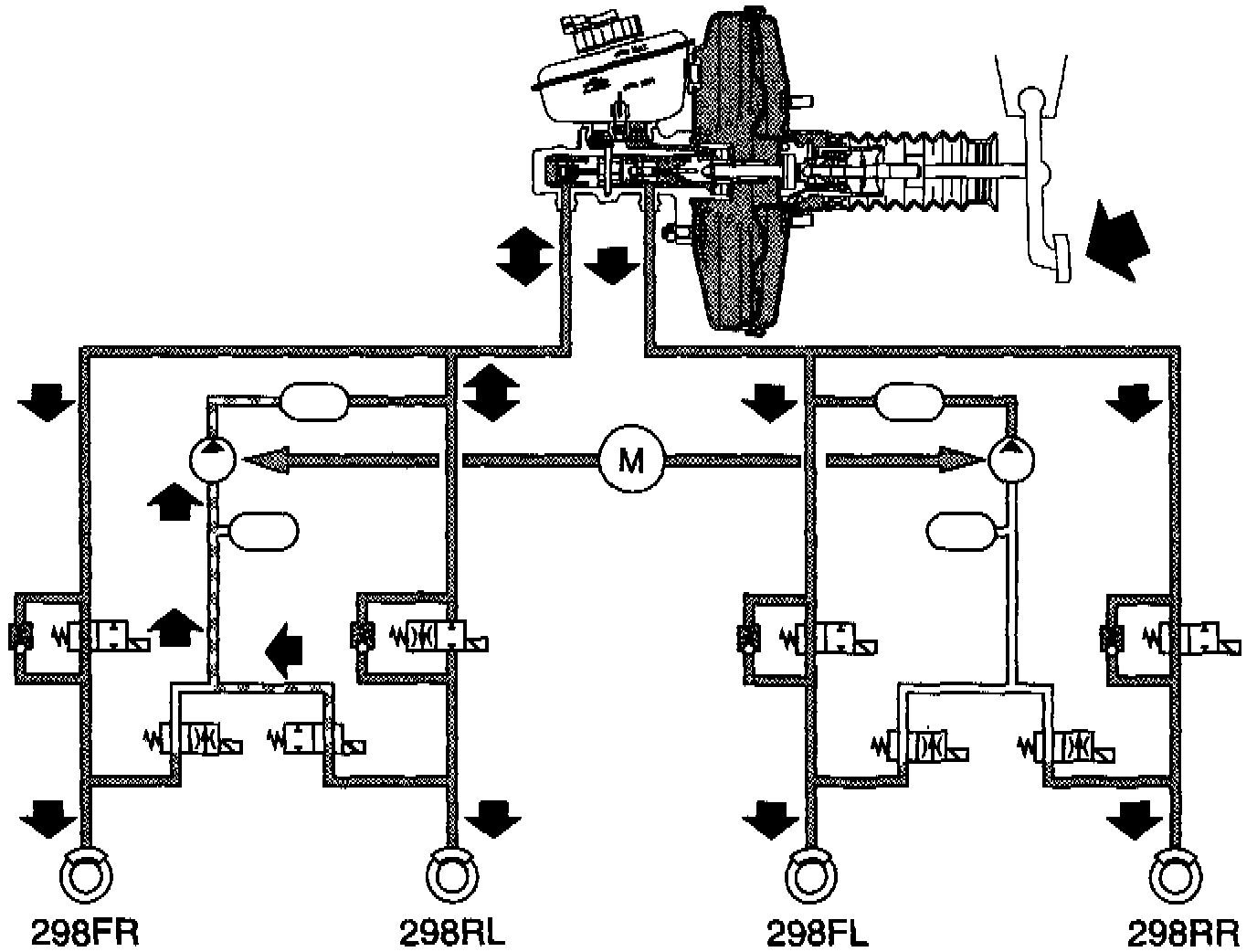 M

298FR

298RL

298FL

298RR