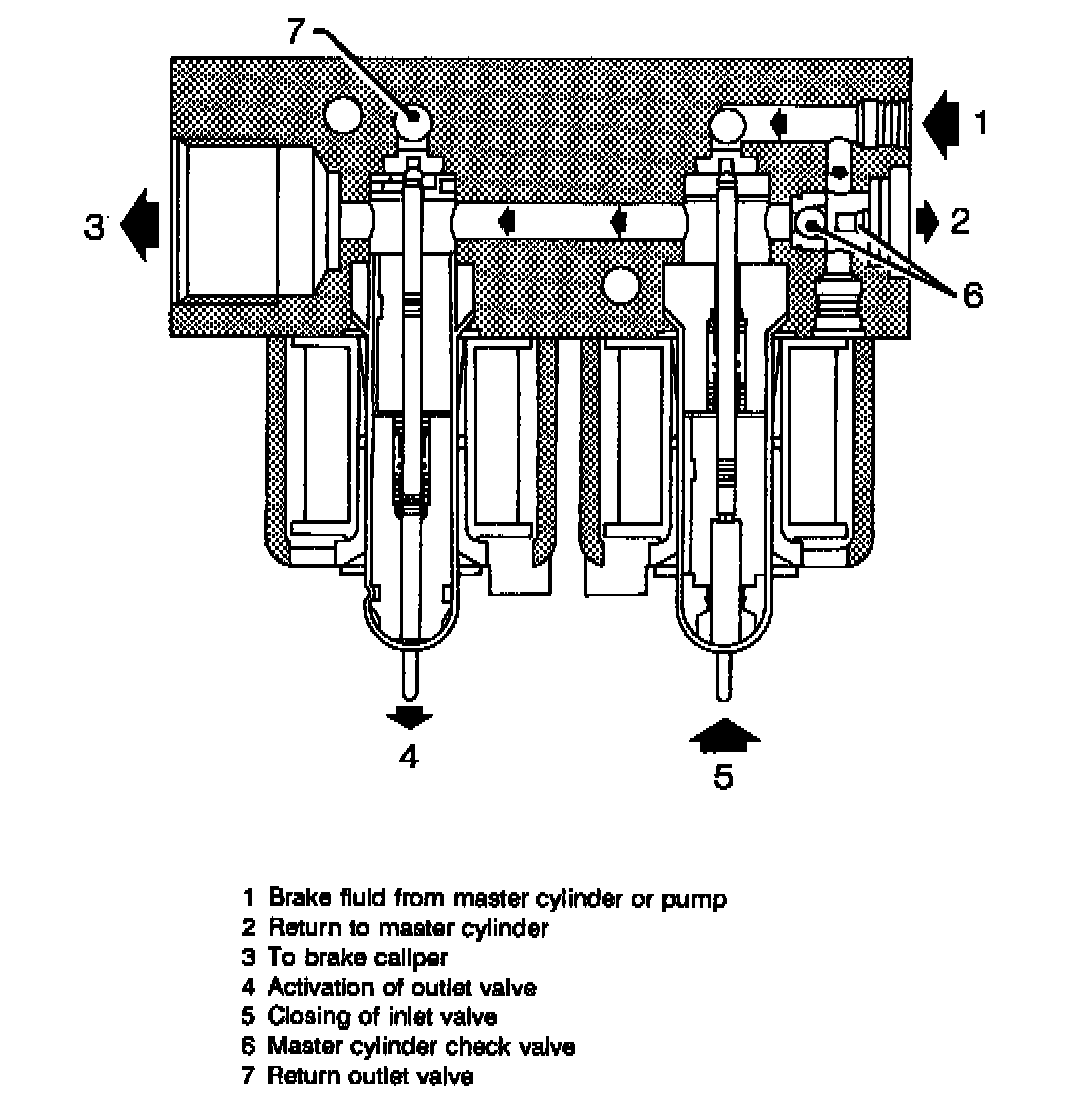 7
1
3
2
6
4
5

1 Brake fluid from master cylinder or pump
2 Return to master cylinder
3 To brake caliper
4 Activation of outlet valve
5 Closing of inlet valve
6 Master cylinder check valve
7 Return outlet valve