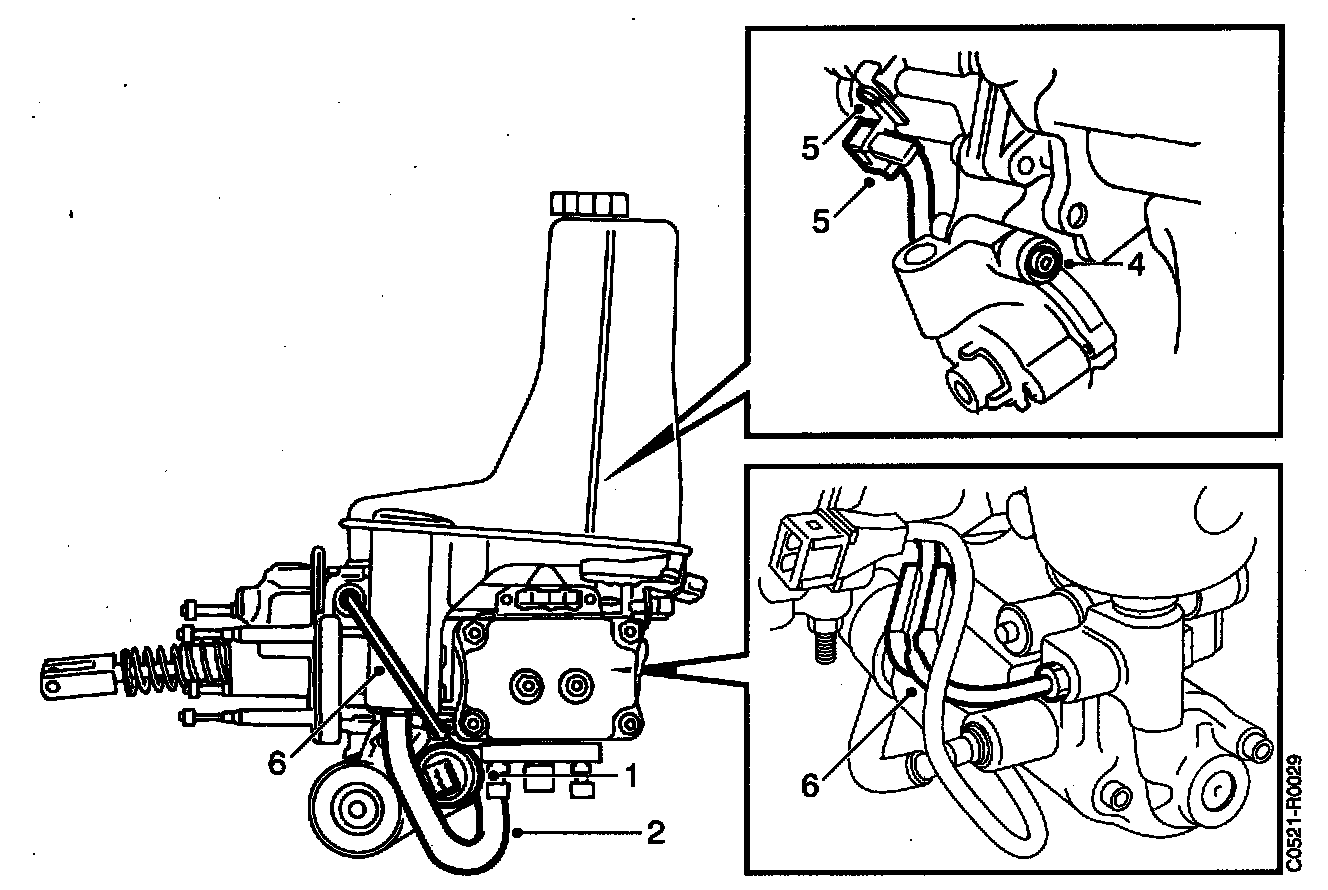 5
5
4
6
1
2
6
C0521-R0029