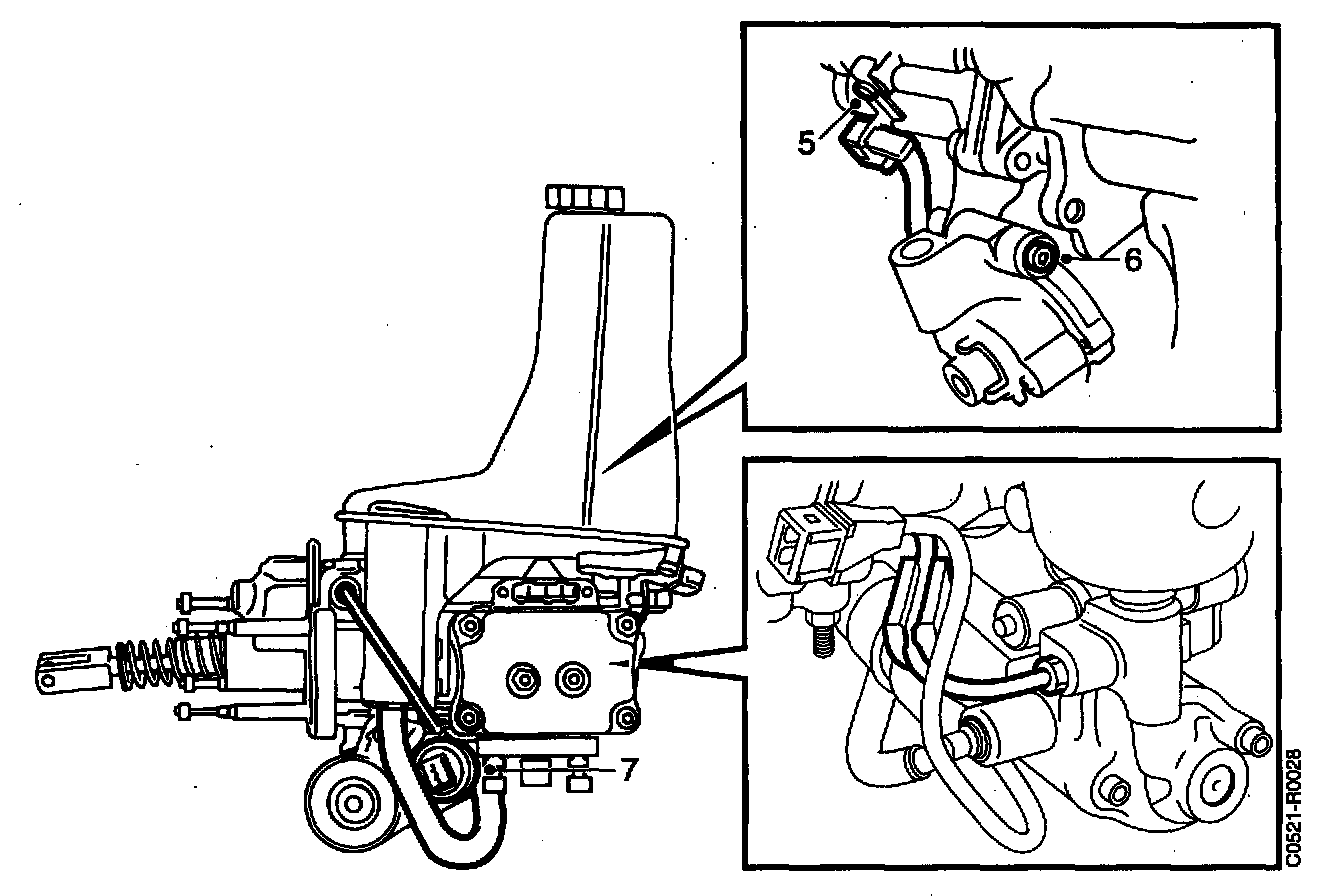 5
6
7
C0521-R0028