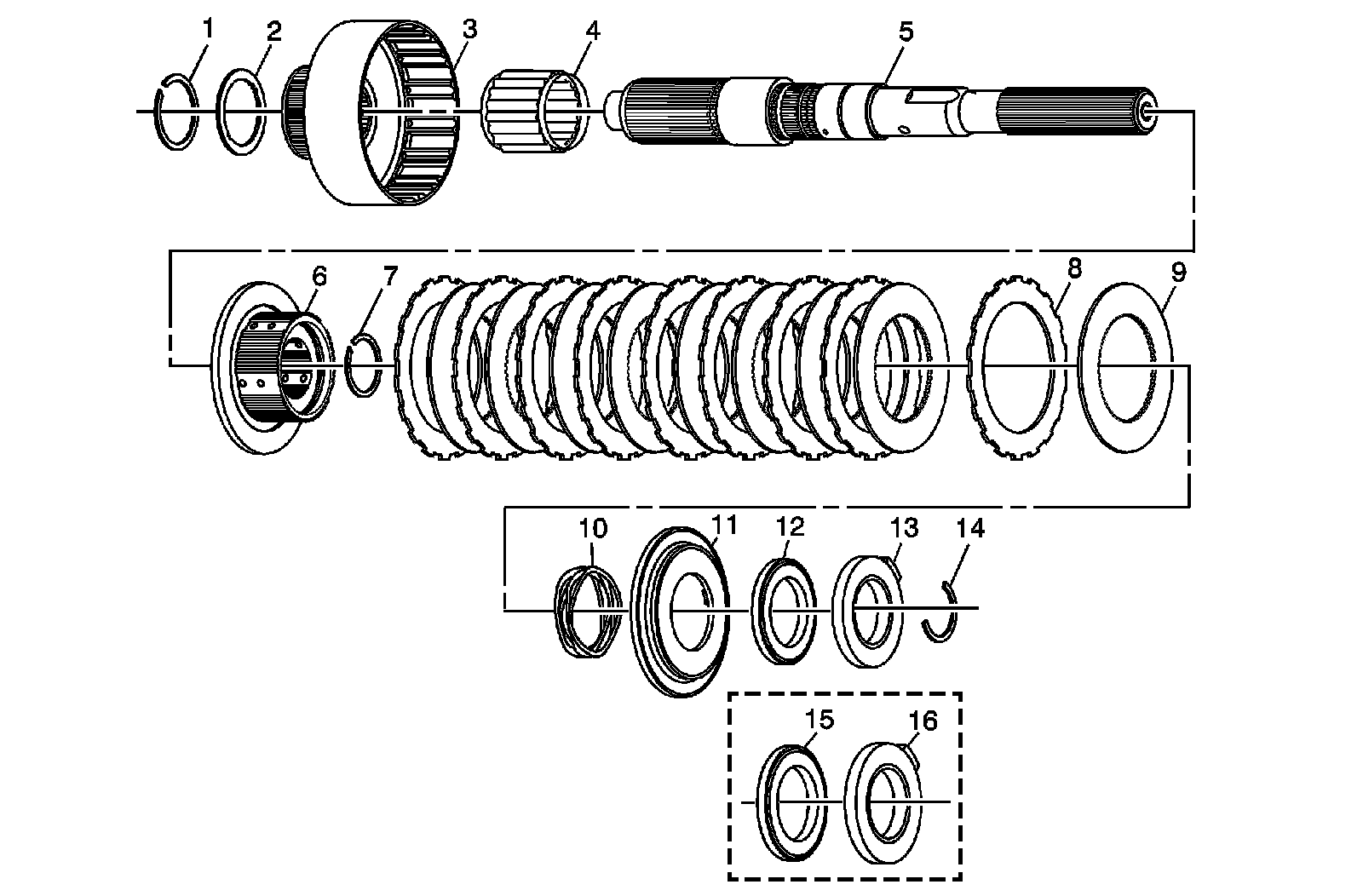 1
2
3
4
5
6
7
8
9
10
11
12
13
14
15
16