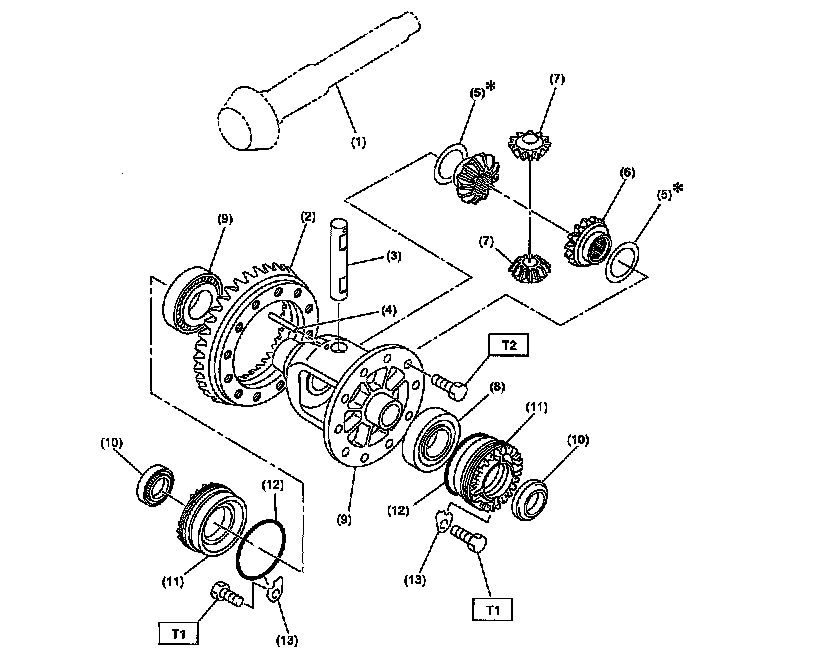 (1)
(5)*
(7)
(6)
(5)*
(9)
(2)
(3)
(7)
(4)
T2
(8)
(11)
(10)
(10)
(12)
(9)
(12)
(11)
(13)
T1
T1
(13)