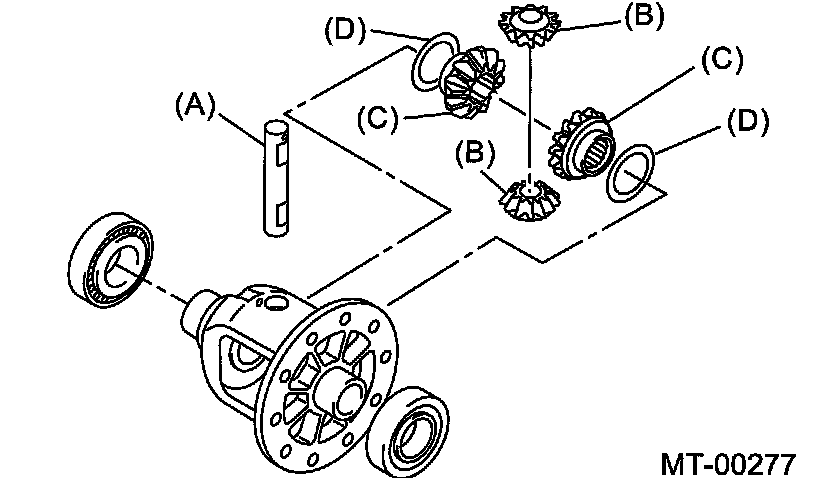 (D)
(B)
(C)
(A)
(C)
(D)
(B)
MT-00277