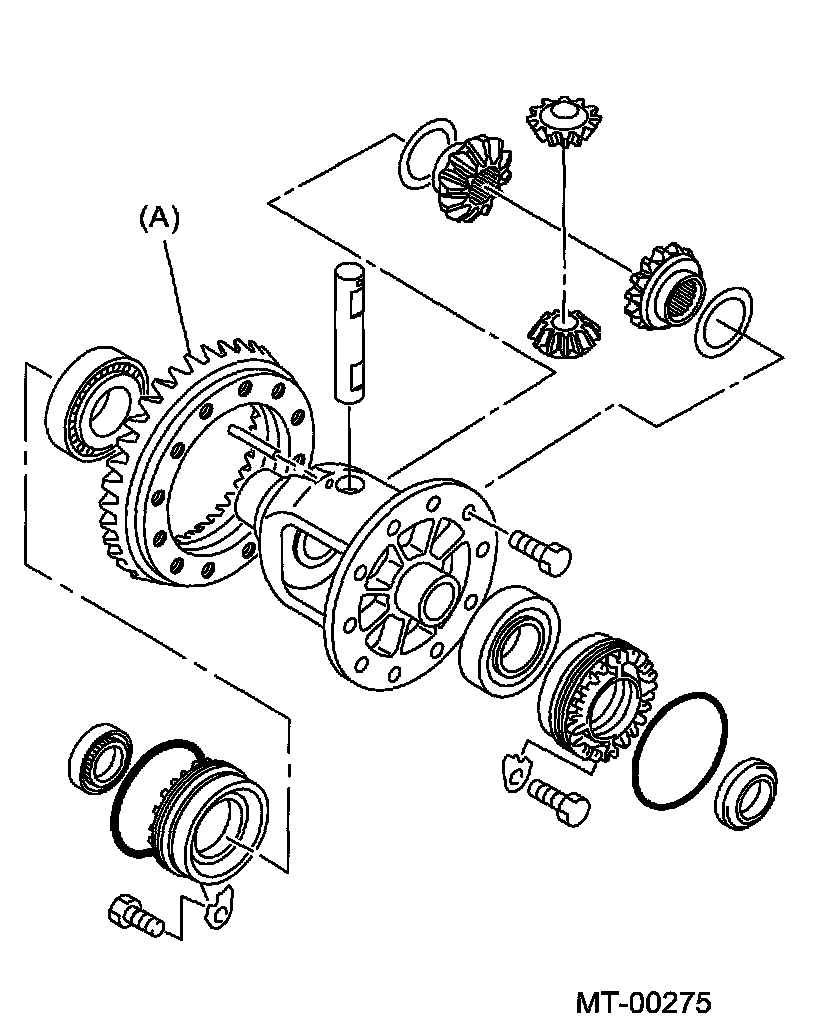 (A)

MT-00275