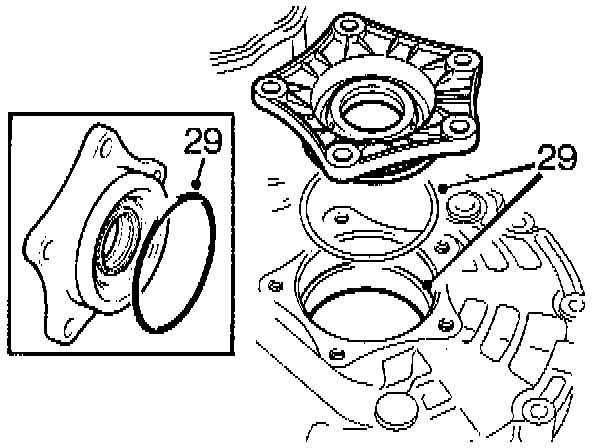 29

29