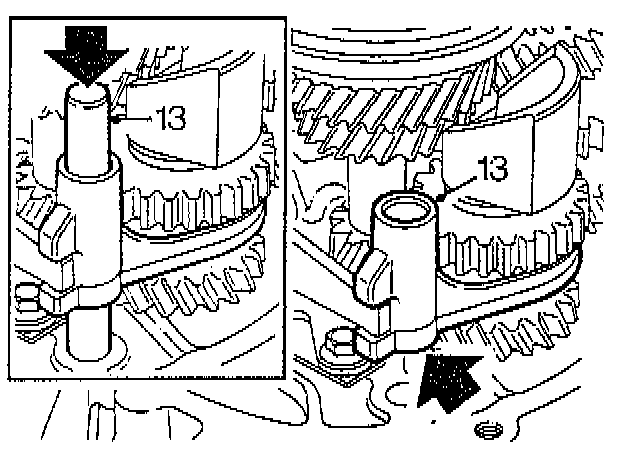 13

13