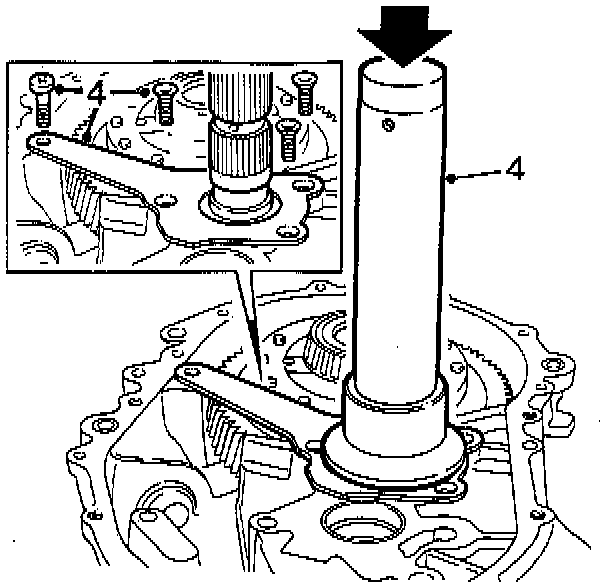 4
4