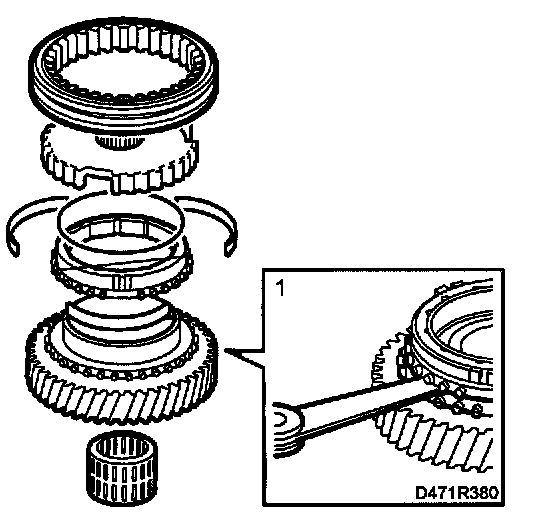 1

D471R380