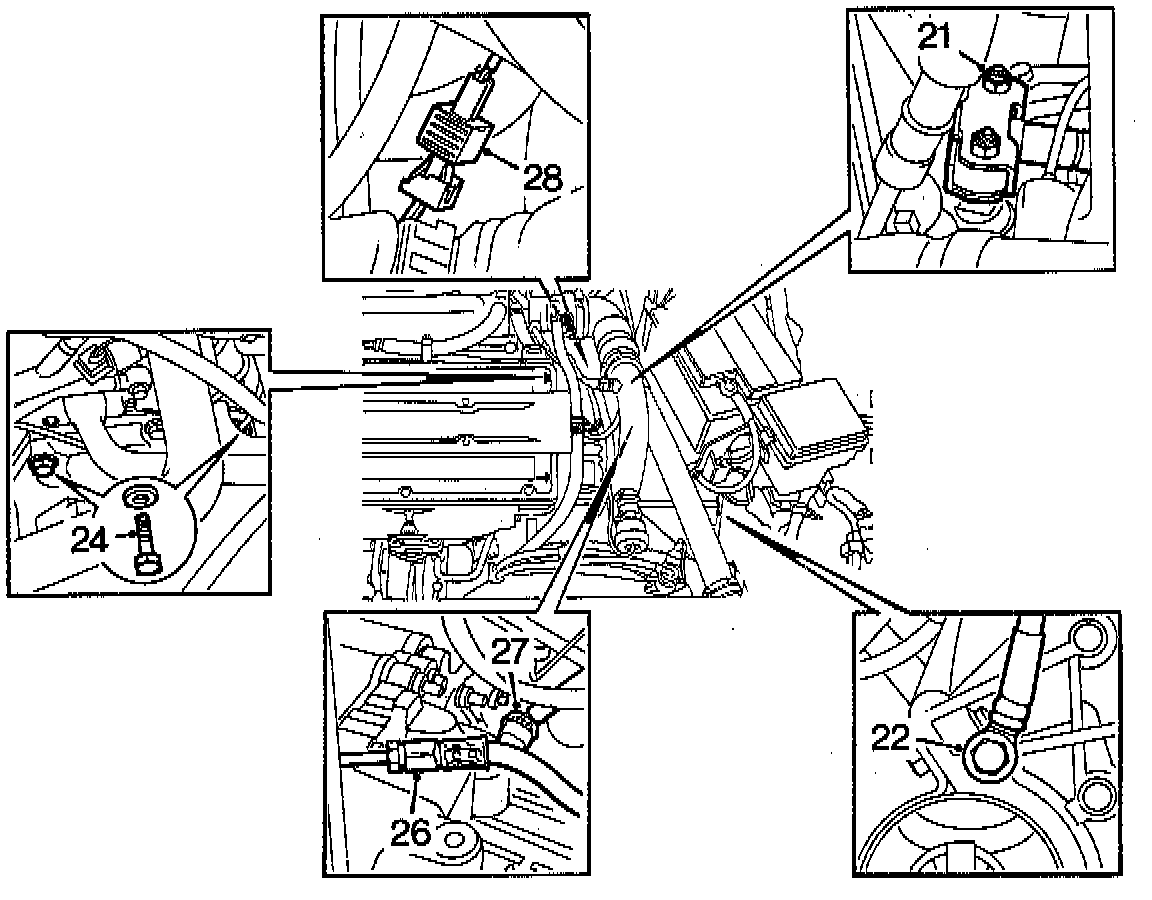 28
21
24
27
26
22